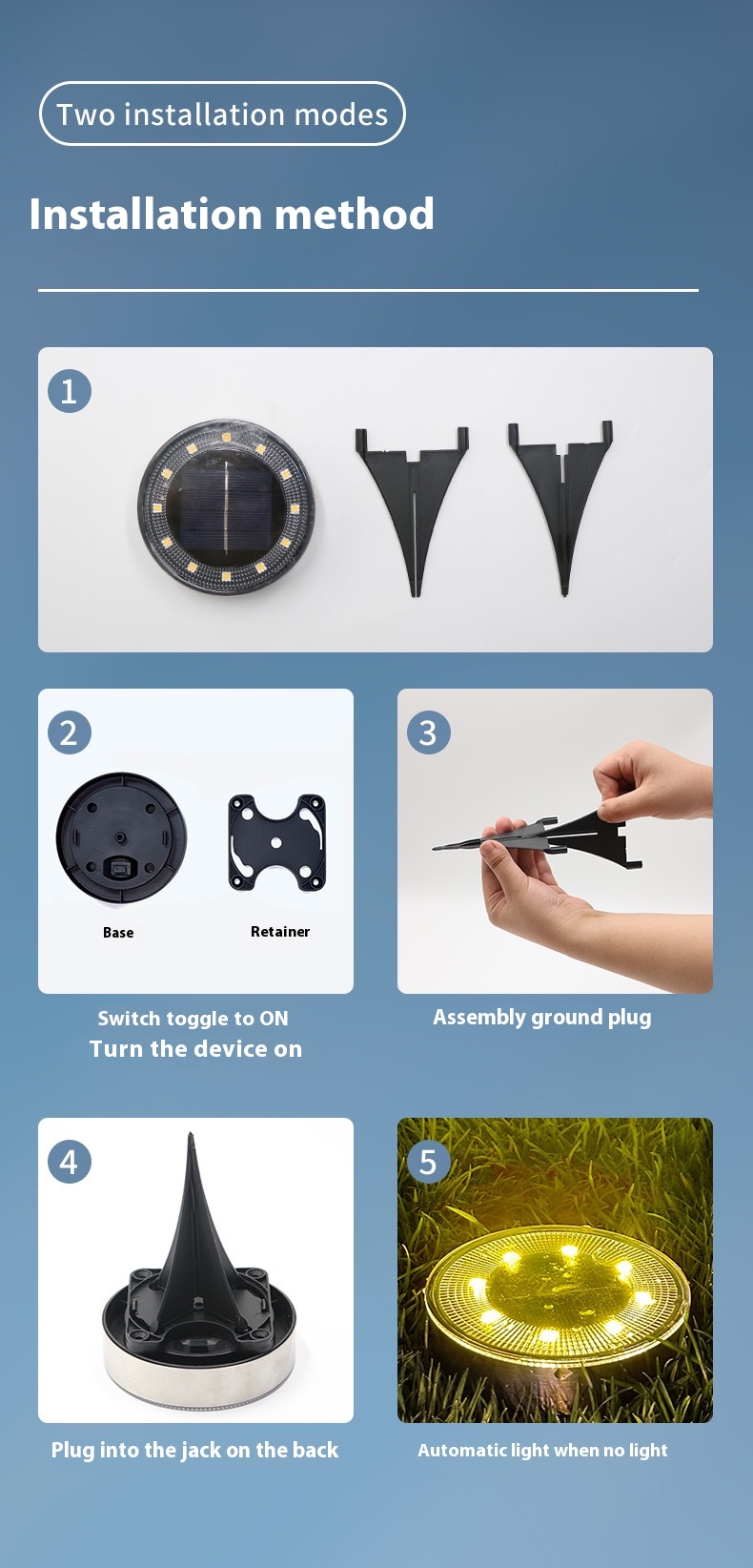 Two installation modes

Installation method

1

2

Base

Retainer

Switch toggle to ON

Turn the device on

3

Assembly ground plug

4

Plug into the jack on the back

5

Automatic light when no light