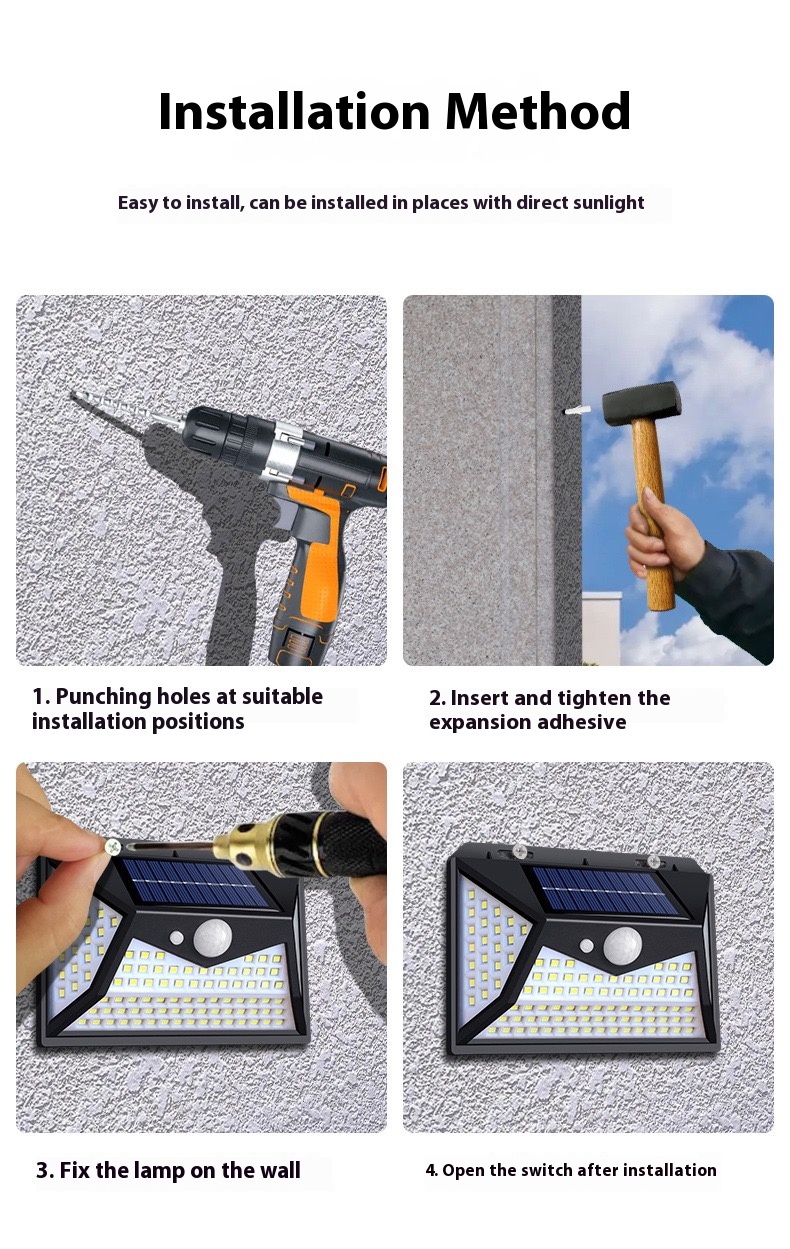 Installation Method

Easy to install, can be installed in places with direct sunlight

1. Punching holes at suitable installation positions

2. Insert and tighten the expansion adhesive

3. Fix the lamp on the wall

4. Open the switch after installation