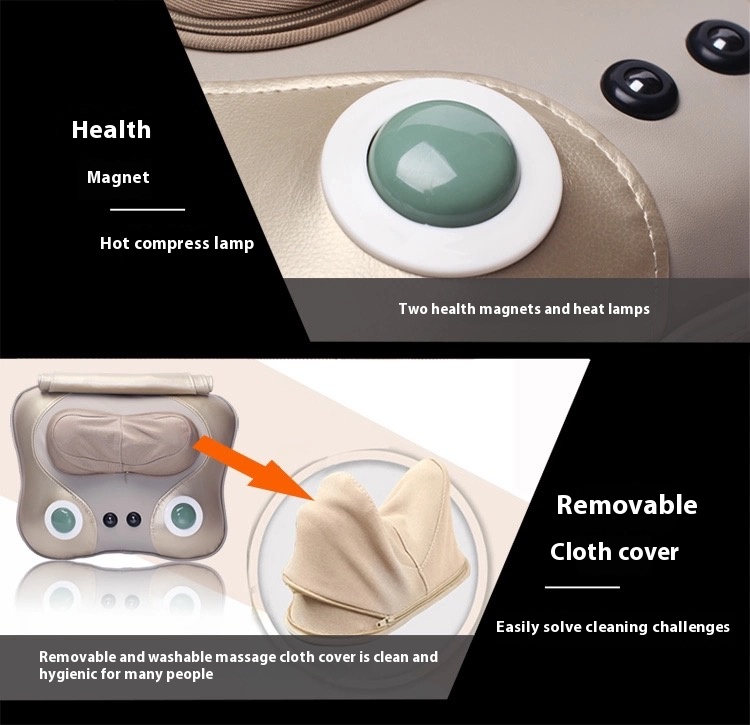 Health

Magnet

Hot compress lamp

Two health magnets and heat lamps

Removable

Cloth cover

Easily solve cleaning challenges

Removable and washable massage cloth cover is clean and hygienic for many people