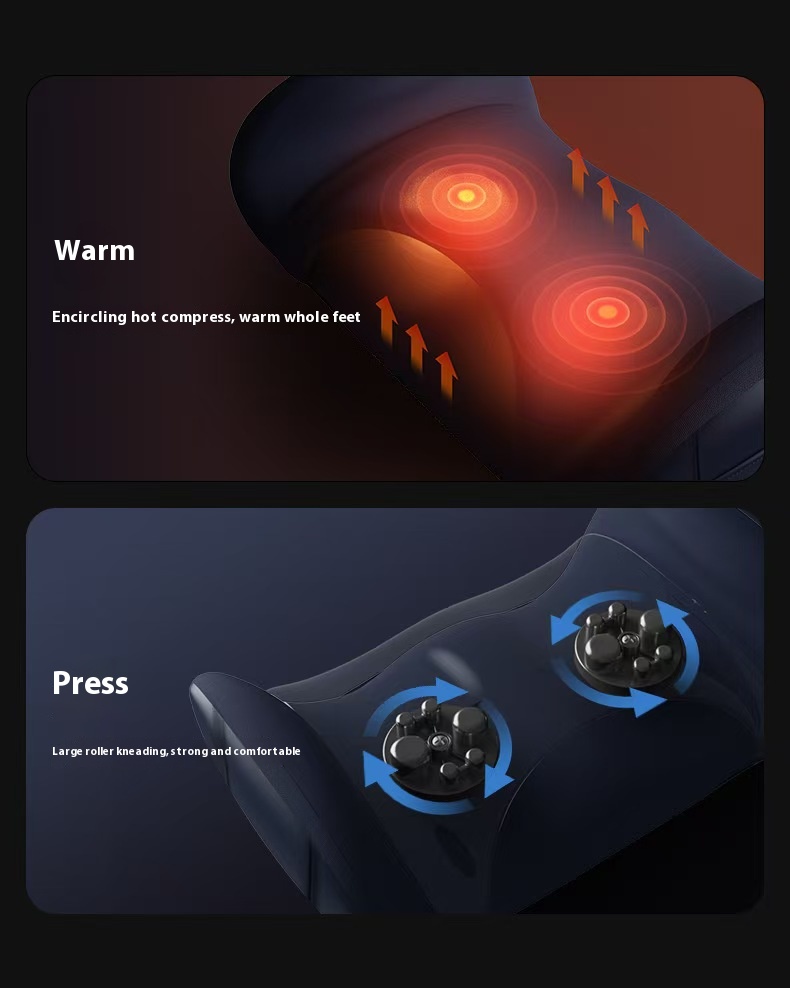 Warm

Encircling hot compress, warm whole feet

Press

Large roller kneading, strong and comfortable