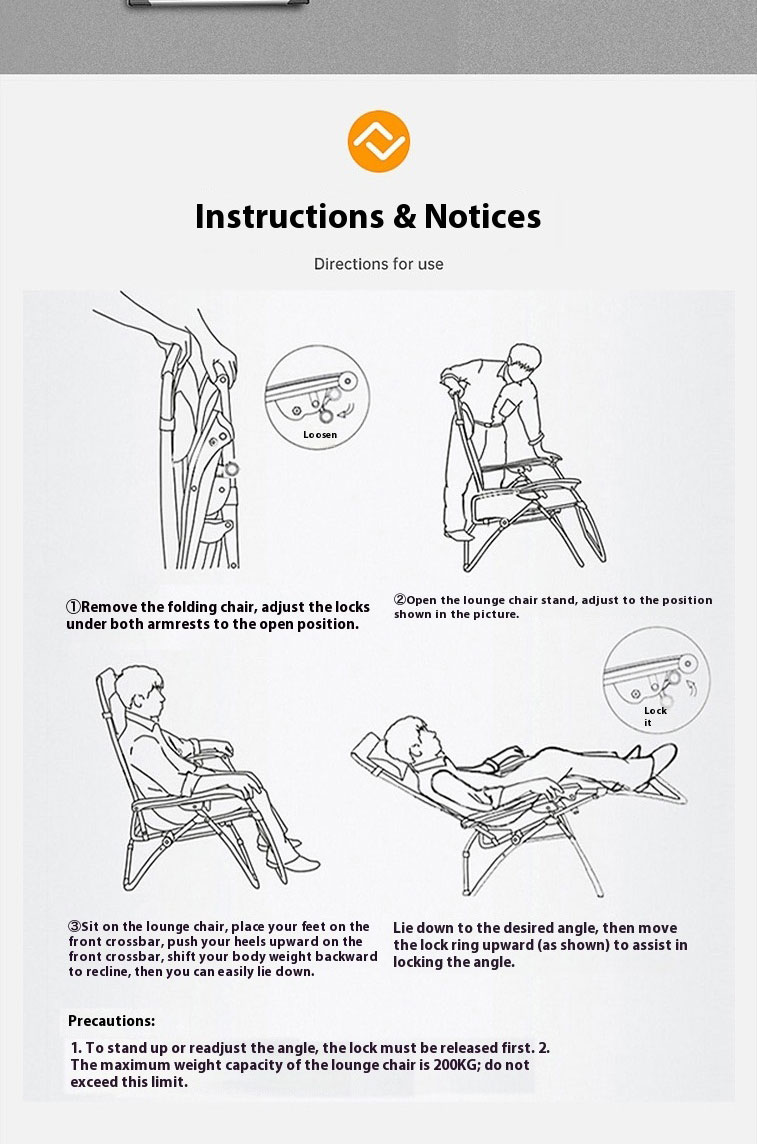 Instructions & Notices

Directions for use

Loosen

①Remove the folding chair, adjust the locks under both armrests to the open position.

②Open the lounge chair stand, adjust to the position shown in the picture.

Lock it

③Sit on the lounge chair, place your feet on the front crossbar, push your heels upward on the front crossbar, shift your body weight backward to recline, then you can easily lie down.

Lie down to the desired angle, then move the lock ring upward (as shown) to assist in locking the angle.

Precautions:

1. To stand up or readjust the angle, the lock must be released first. 2. The maximum weight capacity of the lounge chair is 200KG; do not exceed this limit.