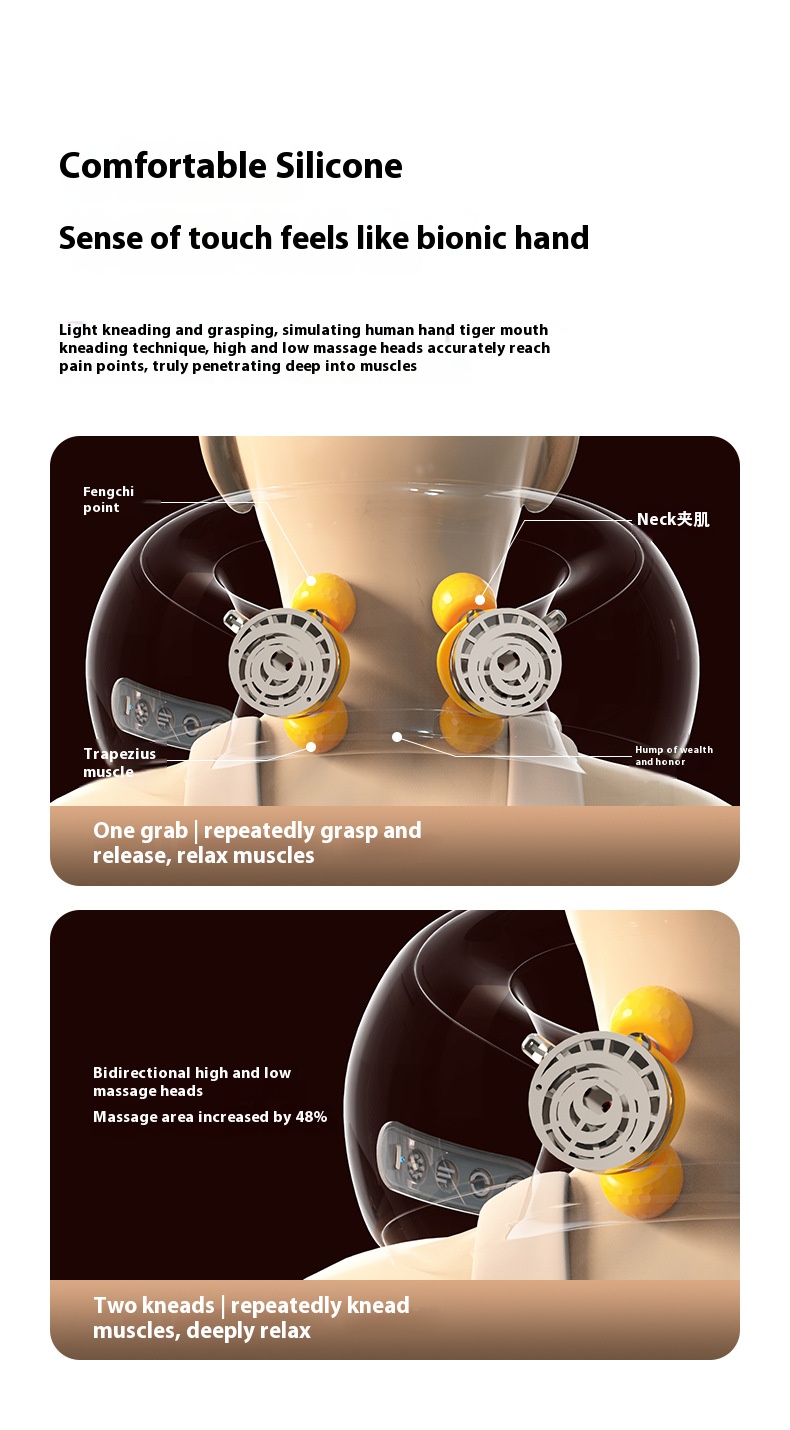 Comfortable Silicone

Sense of touch feels like bionic hand

Light kneading and grasping, simulating human hand tiger mouth kneading technique, high and low massage heads accurately reach pain points, truly penetrating deep into muscles

Fengchi point

Neck夹肌

Trapezius muscle

Hump of wealth and honor

One grab | repeatedly grasp and release, relax muscles

Bidirectional high and low massage heads

Massage area increased by 48%

Two kneads | repeatedly knead muscles, deeply relax