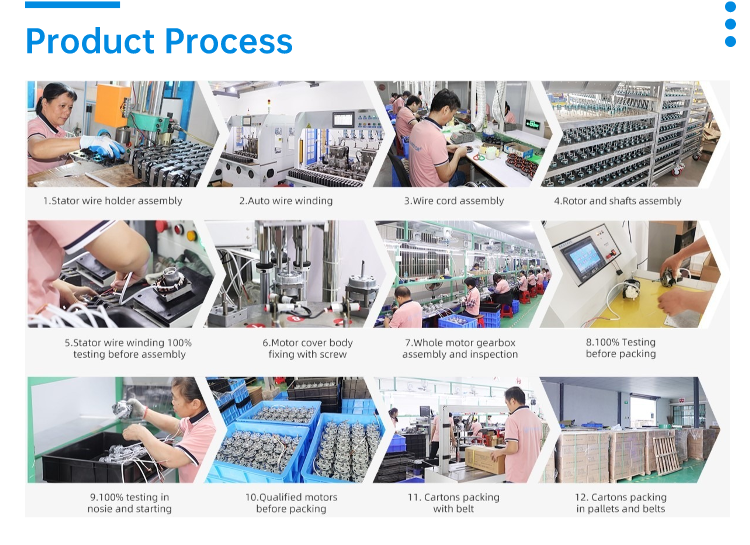 Product Process

1.Stator wire holder assembly

2.Auto wire winding

3.Wire cord assembly

4.Rotor and shafts assembly

5.Stator wire winding 100% testing before assembly

6.Motor cover body fixing with screw

7.Whole motor gearbox assembly and inspection

8.100% Testing before packing

9.100% testing in nosie and starting

10.Qualified motors before packing

11. Cartons packing with belt

12. Cartons packing in pallets and belts