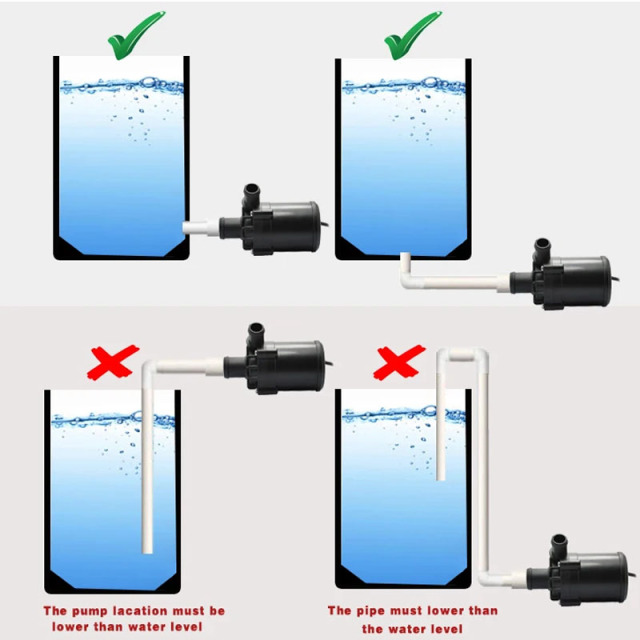 The pump lacation must be lower than water level

The pipe must lower than the water level