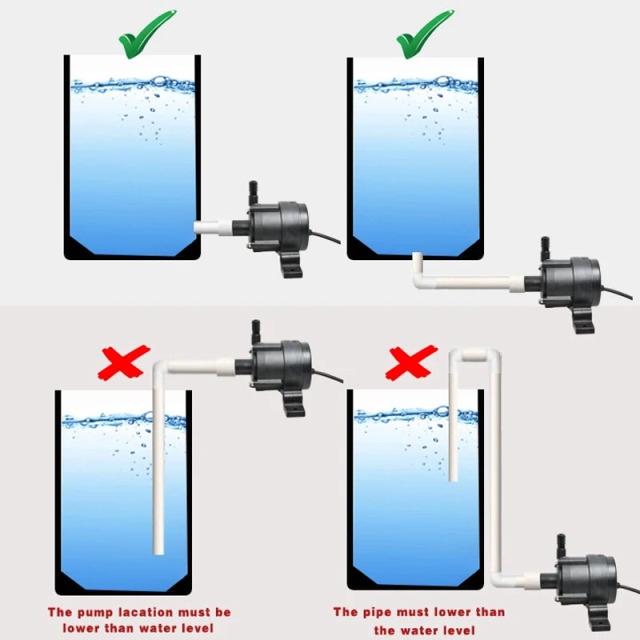 The pump lacation must be lower than water level

The pipe must lower than the water level