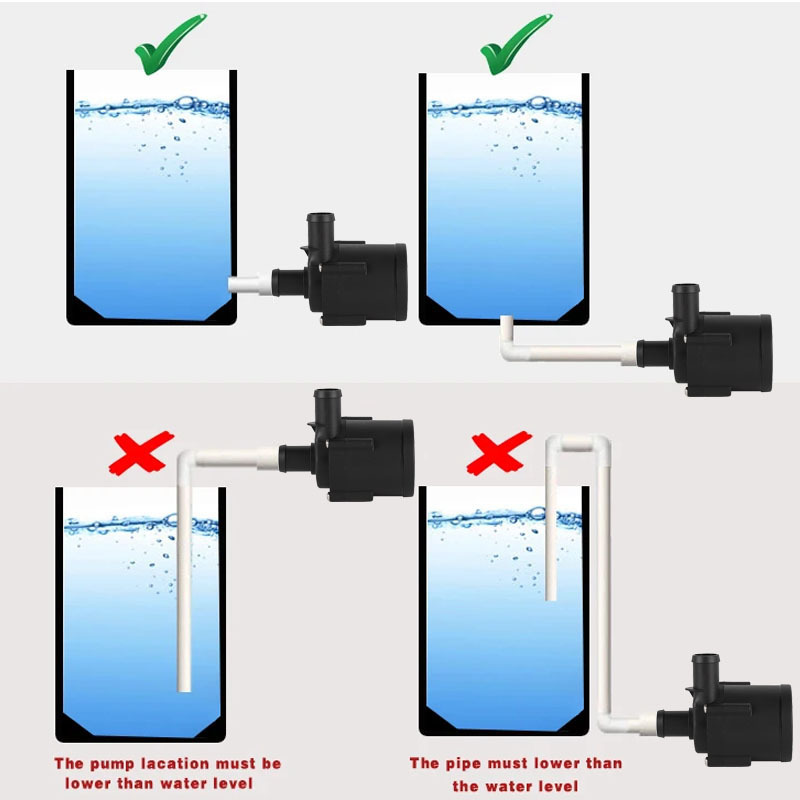 The pump lacation must be lower than water level

The pipe must lower than the water level