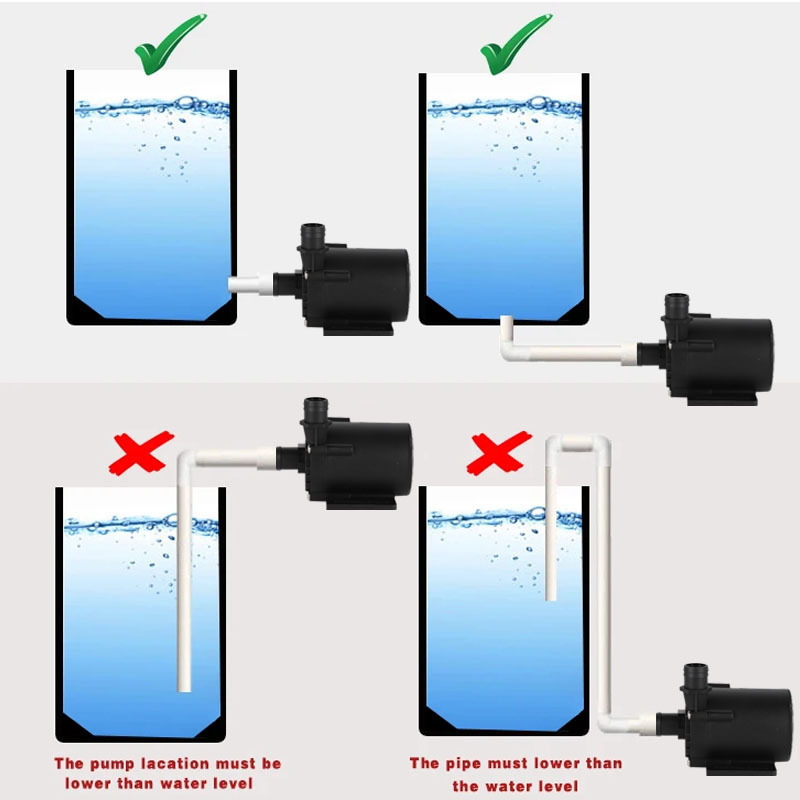 The pump lacation must be lower than water level

The pipe must lower than the water level