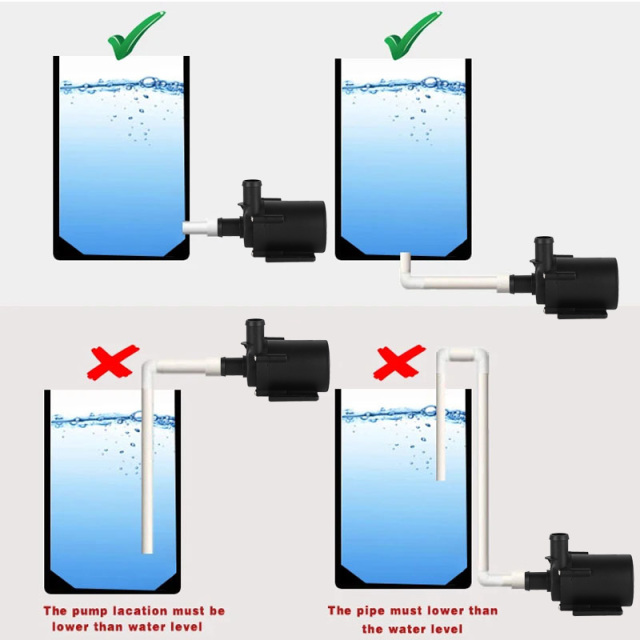 The pump lacation must be lower than water level

The pipe must lower than the water level