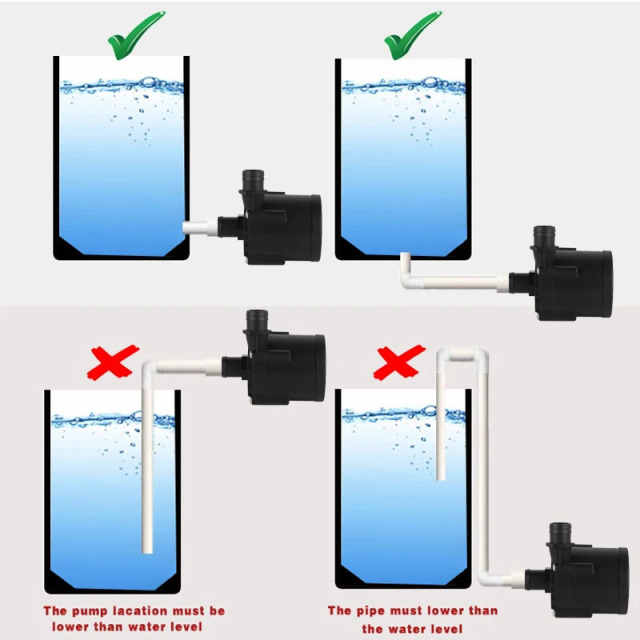 The pump lacation must be lower than water level

The pipe must lower than the water level