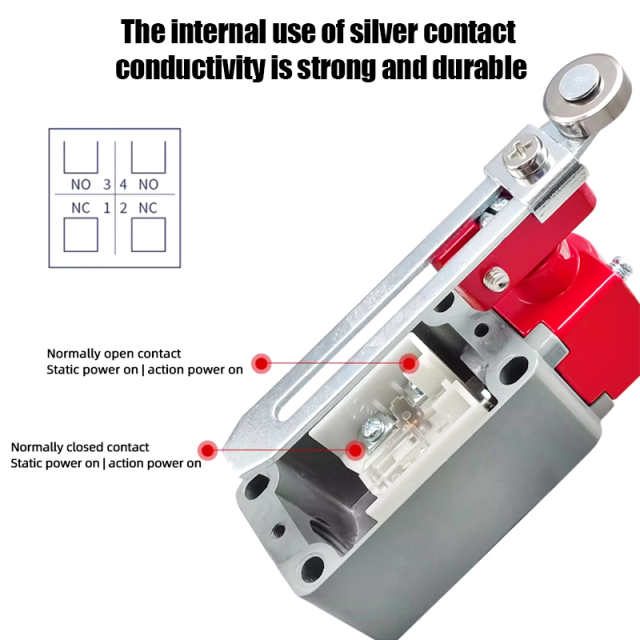 The internal use of silver contact conductivity is strong and durable

NO 3 4 NO
NC 1 2 NC

Normally open contact
Static power on | action power on

Normally closed contact
Static power on | action power on