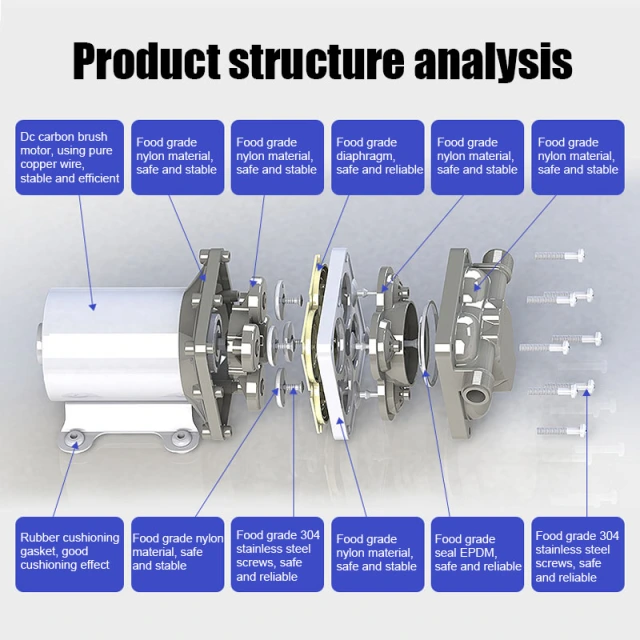 Product structure analysis

Dc carbon brush motor, using pure copper wire, stable and efficient

Food grade nylon material, safe and stable

Food grade nylon material, safe and stable

Food grade diaphragm, safe and reliable

Food grade nylon material, safe and stable

Food grade nylon material, safe and stable

Rubber cushioning gasket, good cushioning effect

Food grade nylon material, safe and stable

Food grade 304 stainless steel screws, safe and reliable

Food grade nylon material, safe and stable

Food grade seal EPDM, safe and reliable

Food grade 304 stainless steel screws, safe and reliable