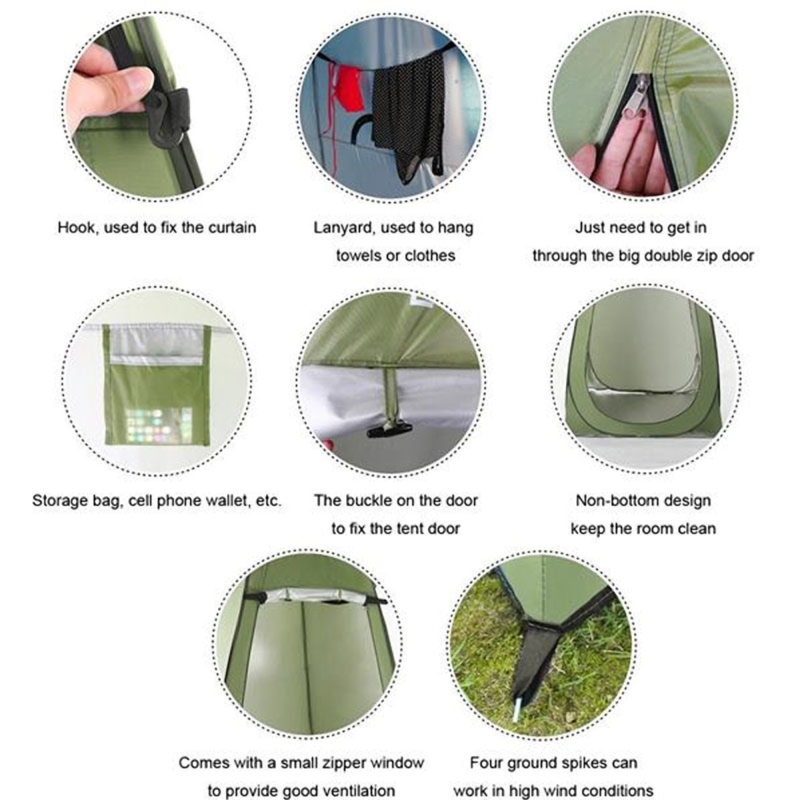 Hook, used to fix the curtain

Lanyard, used to hang towels or clothes

Just need to get in through the big double zip door

Storage bag, cell phone wallet, etc.

The buckle on the door to fix the tent door

Non-bottom design keep the room clean

Comes with a small zipper window to provide good ventilation

Four ground spikes can work in high wind conditions