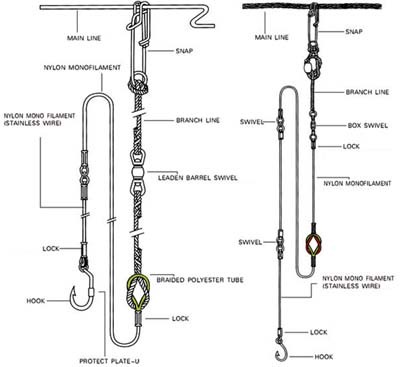 MAIN LINE
SNAP
NYLON MONOFILAMENT
NYLON MONO FILAMENT (STAINLESS WIRE)
BRANCH LINE
LEADEN BARREL SWIVEL
LOCK
BRAIDED POLYESTER TUBE
HOOK
LOCK
PROTECT PLATE-U

MAIN LINE
SNAP
BRANCH LINE
SWIVEL
BOX SWIVEL
LOCK
NYLON MONOFILAMENT
SWIVEL
NYLON MONO FILAMENT (STAINLESS WIRE)
LOCK
HOOK