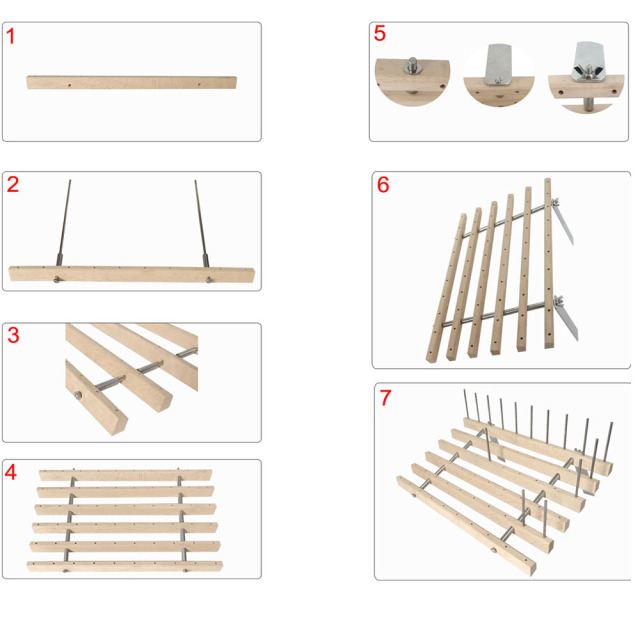 1

2

3

4

5

6

7