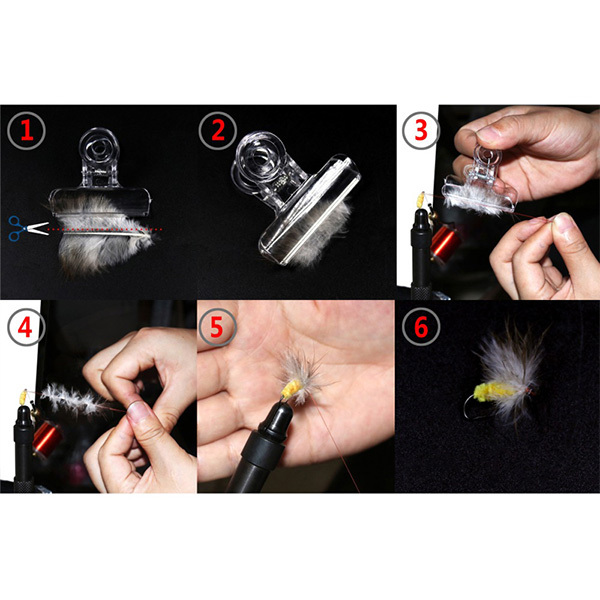 1
2
3
4
5
6