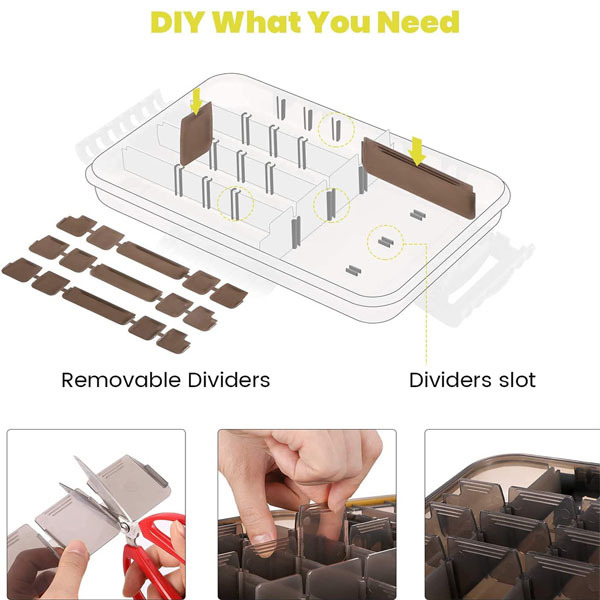 DIY What You Need

Removable Dividers

Dividers slot