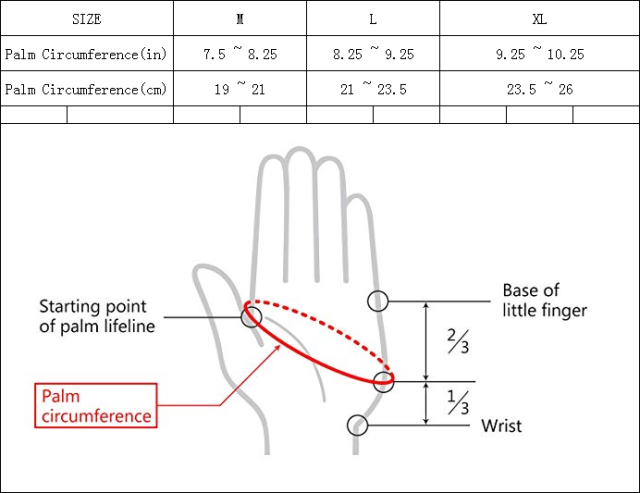 | SIZE | M | L | XL |
|---|---|---|---|
| Palm Circumference(in) | 7.5 ~ 8.25 | 8.25 ~ 9.25 | 9.25 ~ 10.25 |
| Palm Circumference(cm) | 19 ~ 21 | 21 ~ 23.5 | 23.5 ~ 26 |

Starting point of palm lifeline

Palm circumference

Base of little finger

$\frac{2}{3}$

$\frac{1}{3}$

Wrist