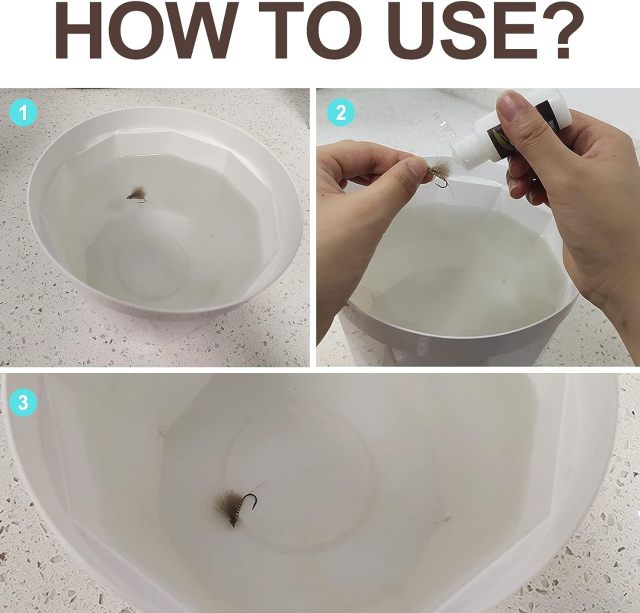 HOW TO USE?

1

2

3