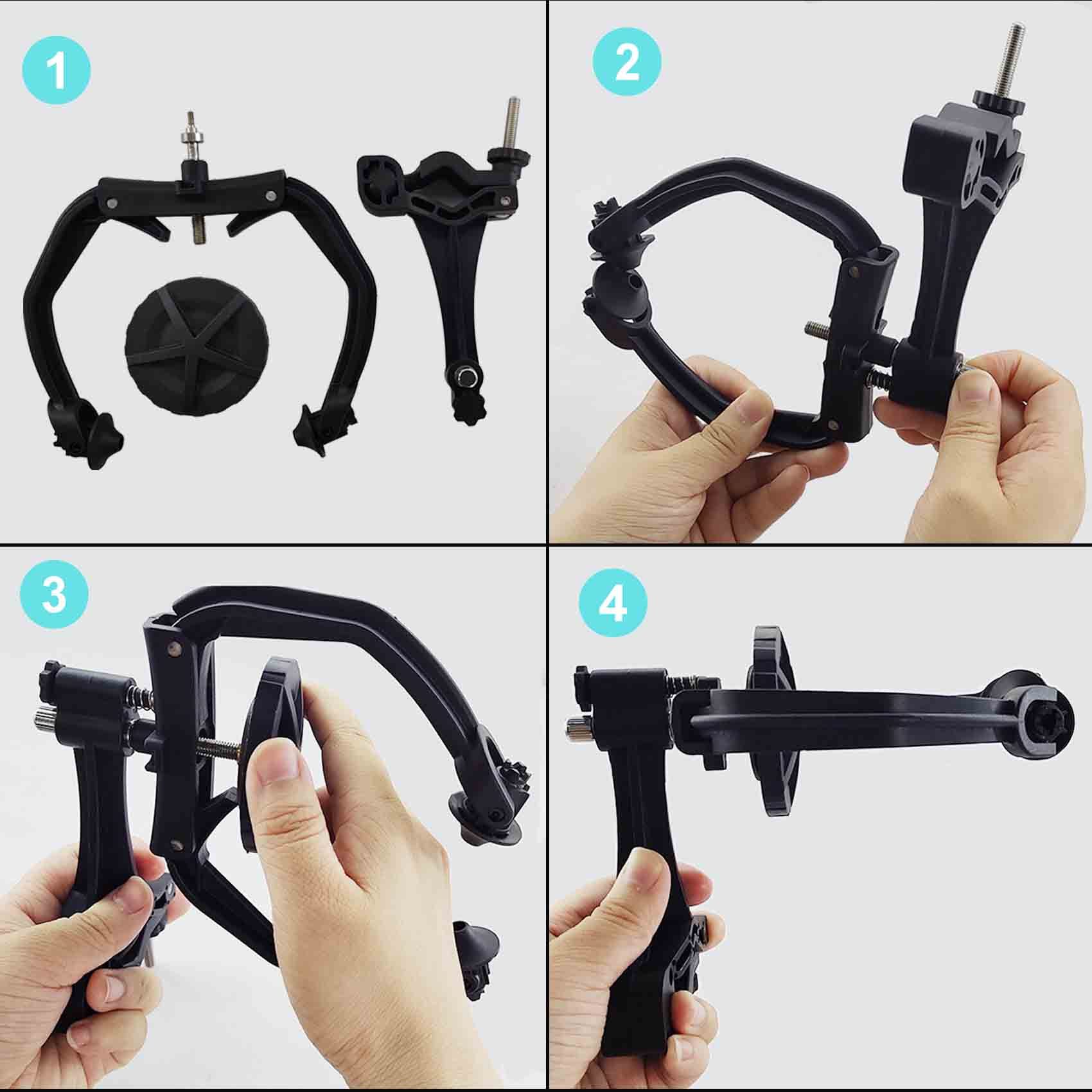 1

2

3

4