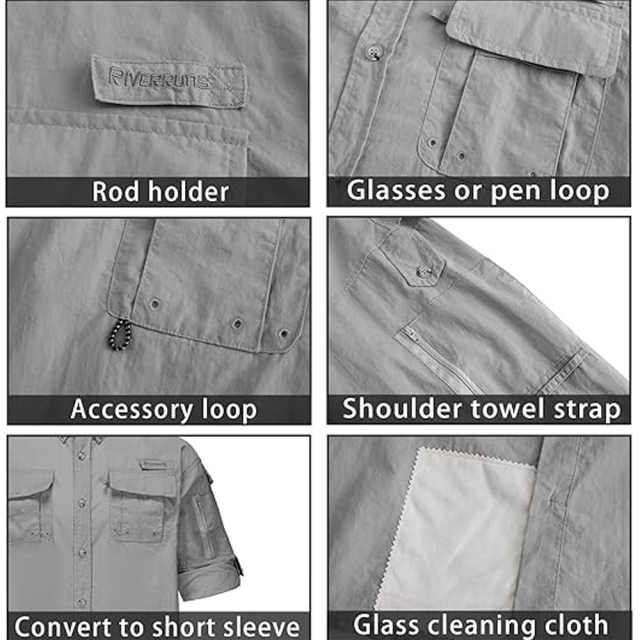 RIVERRUNS

Rod holder

Glasses or pen loop

Accessory loop

Shoulder towel strap

Convert to short sleeve

Glass cleaning cloth