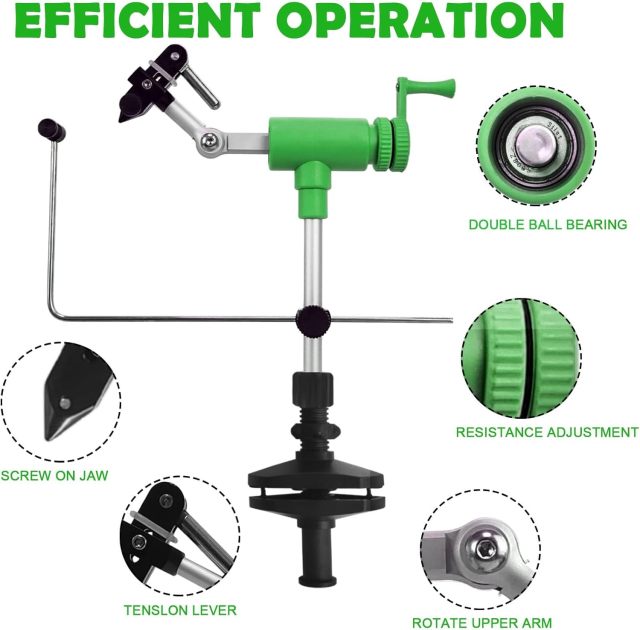 EFFICIENT OPERATION

DOUBLE BALL BEARING

RESISTANCE ADJUSTMENT

SCREW ON JAW

TENSLON LEVER

ROTATE UPPER ARM