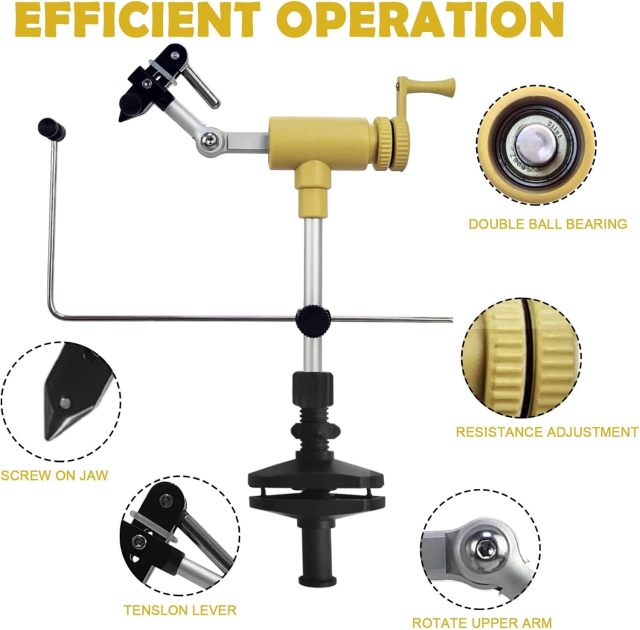 EFFICIENT OPERATION

DOUBLE BALL BEARING

RESISTANCE ADJUSTMENT

SCREW ON JAW

TENSLON LEVER

ROTATE UPPER ARM