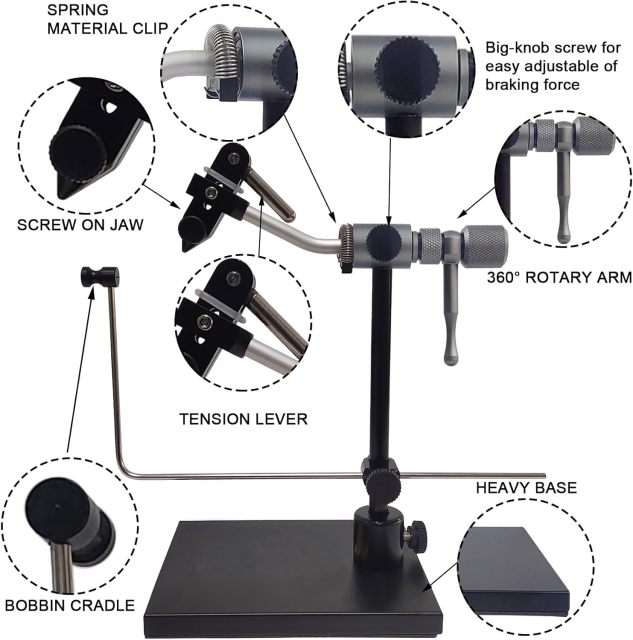 SPRING MATERIAL CLIP

Big-knob screw for easy adjustable of braking force

SCREW ON JAW

360° ROTARY ARM

TENSION LEVER

HEAVY BASE

BOBBIN CRADLE