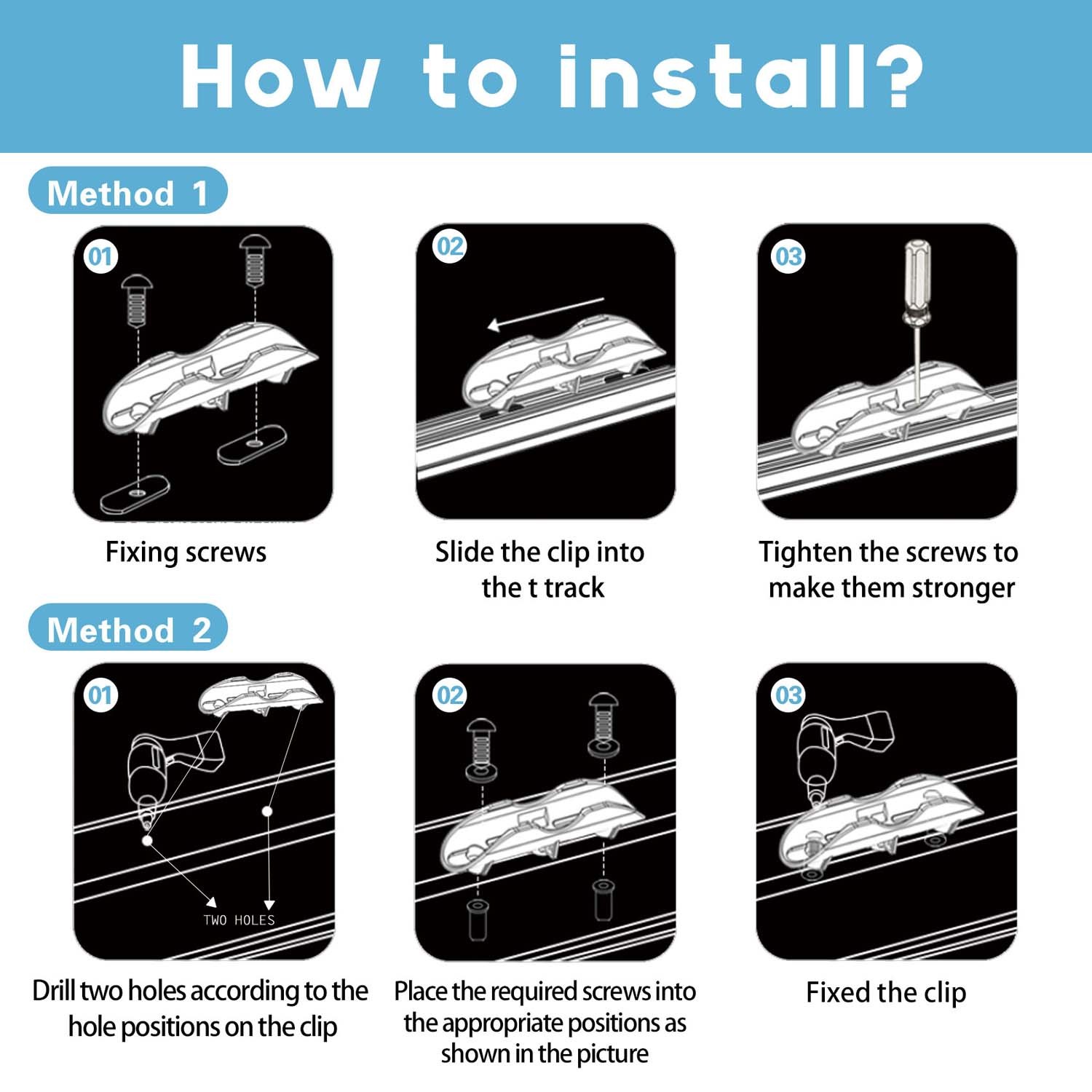 How to install?

Method 1

01

Fixing screws

02

Slide the clip into the t track

03

Tighten the screws to make them stronger

Method 2

01

TWO HOLES

Drill two holes according to the hole positions on the clip

02

Place the required screws into the appropriate positions as shown in the picture

03

Fixed the clip