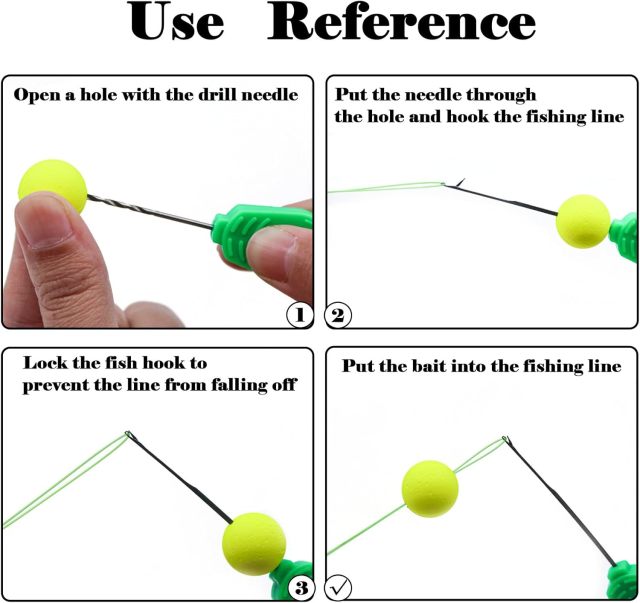 Use Reference

Open a hole with the drill needle

1

Put the needle through the hole and hook the fishing line

2

Lock the fish hook to prevent the line from falling off

3

Put the bait into the fishing line

✓