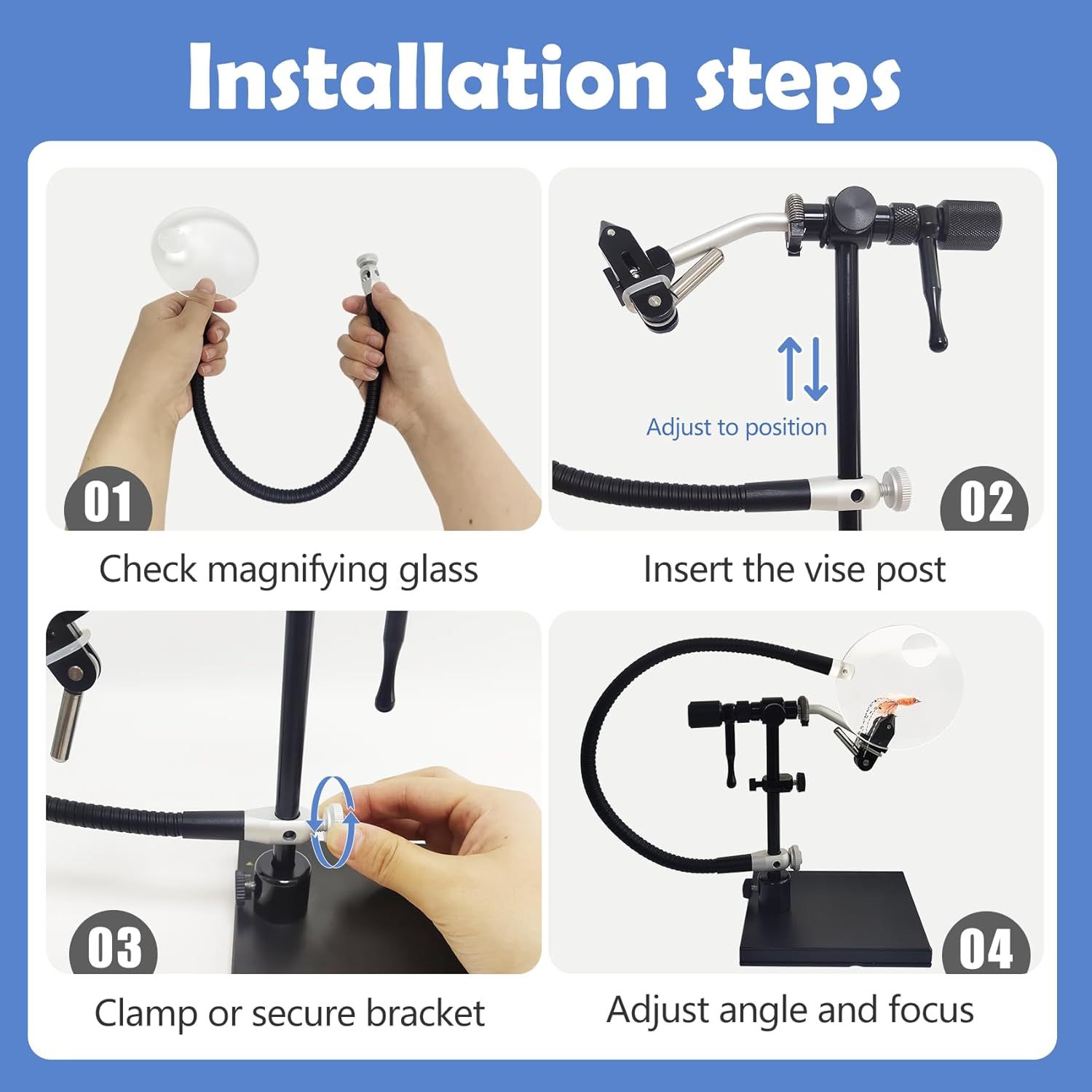 Installation steps

01

Check magnifying glass

Adjust to position

02

Insert the vise post

03

Clamp or secure bracket

04

Adjust angle and focus