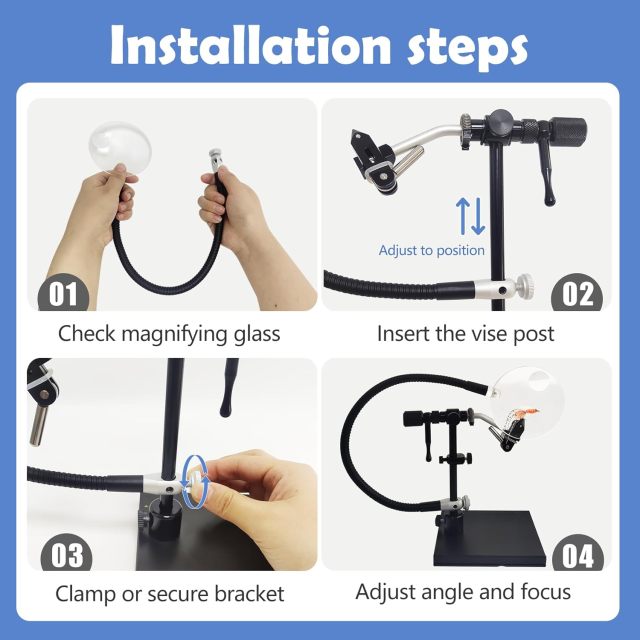 Installation steps

01

Check magnifying glass

Adjust to position

02

Insert the vise post

03

Clamp or secure bracket

04

Adjust angle and focus