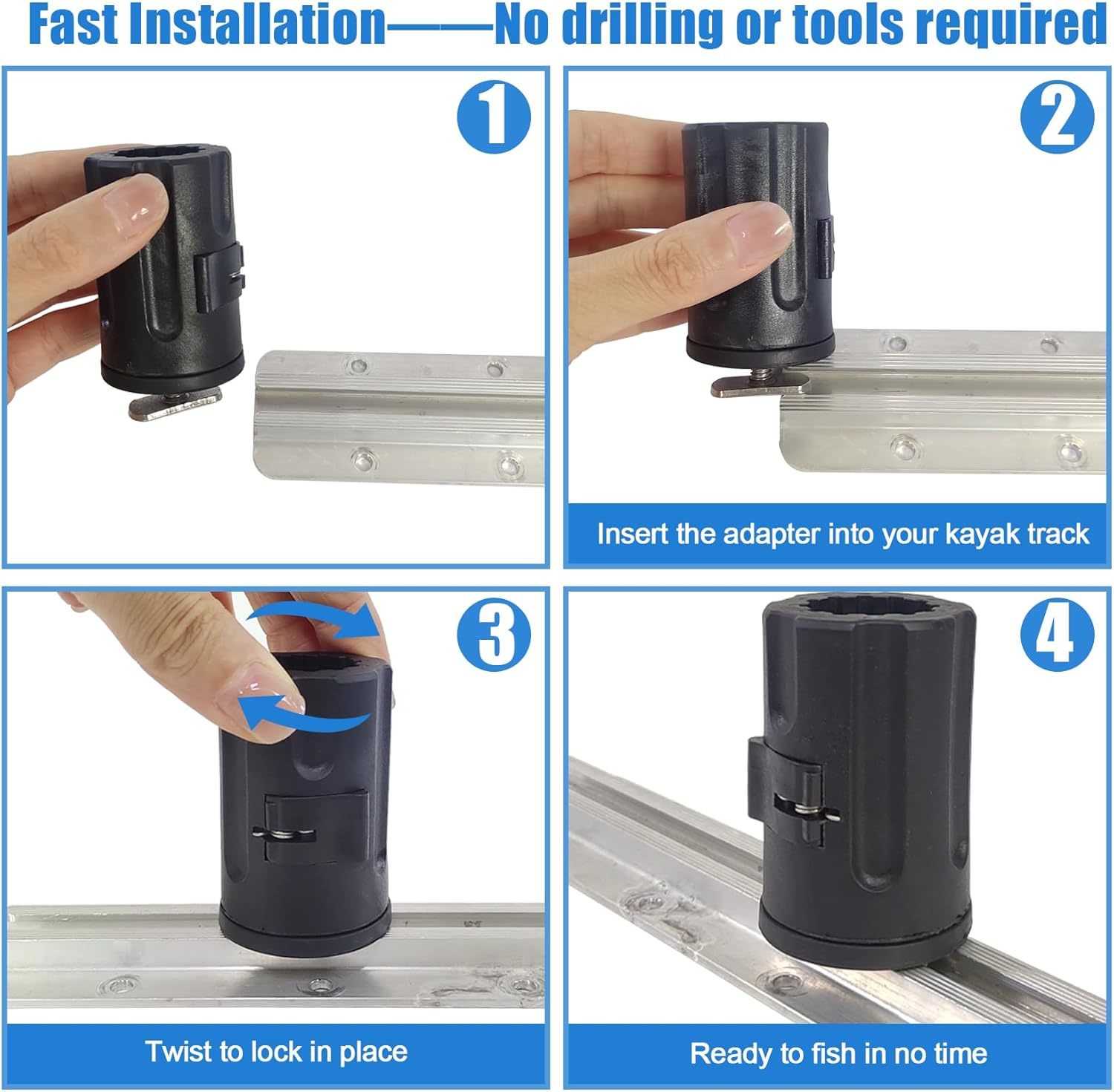 Fast Installation——No drilling or tools required

1

2

Insert the adapter into your kayak track

3

Twist to lock in place

4

Ready to fish in no time