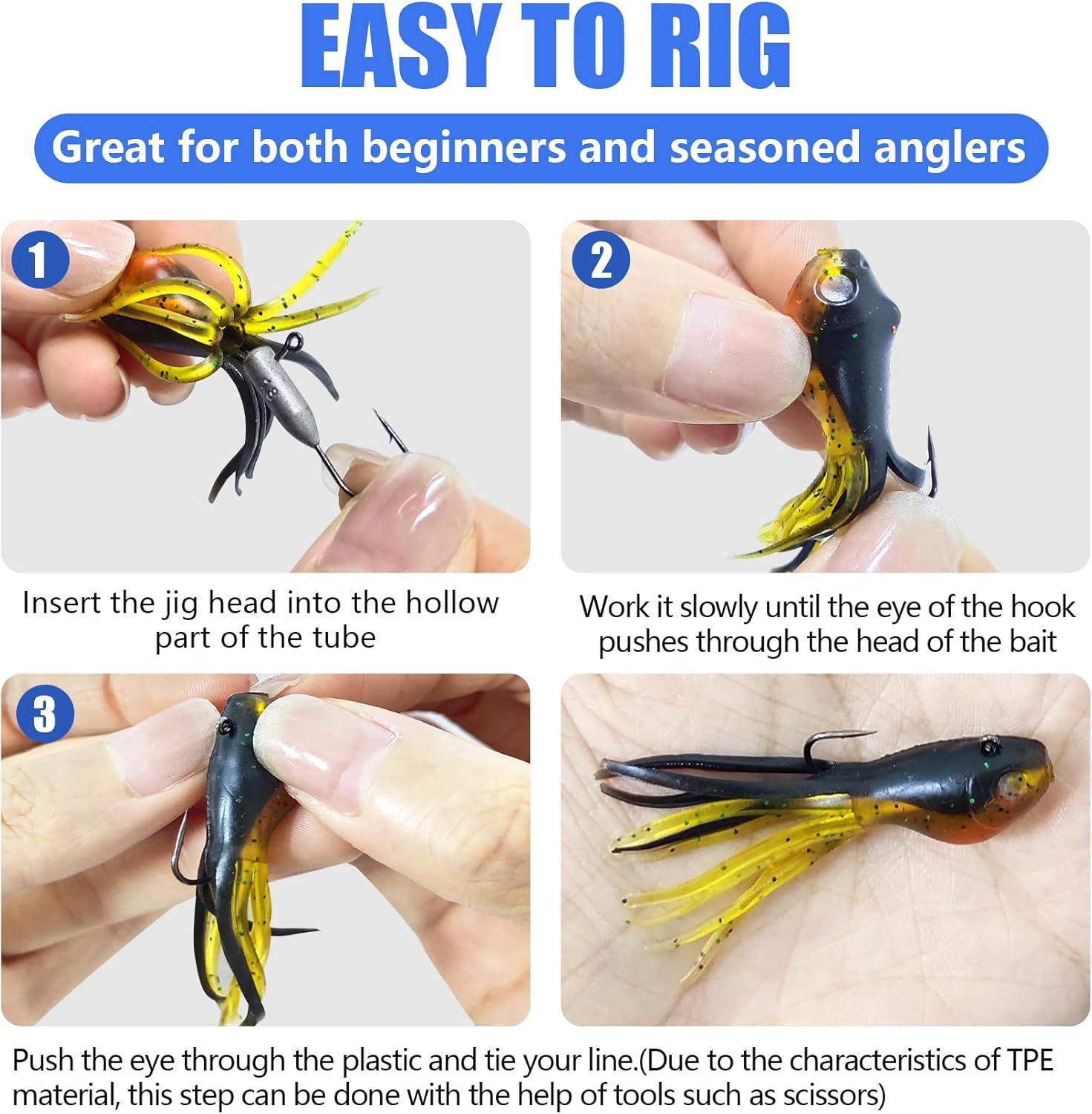 EASY TO RIG

Great for both beginners and seasoned anglers

1

Insert the jig head into the hollow part of the tube

2

Work it slowly until the eye of the hook pushes through the head of the bait

3

Push the eye through the plastic and tie your line.(Due to the characteristics of TPE material, this step can be done with the help of tools such as scissors)