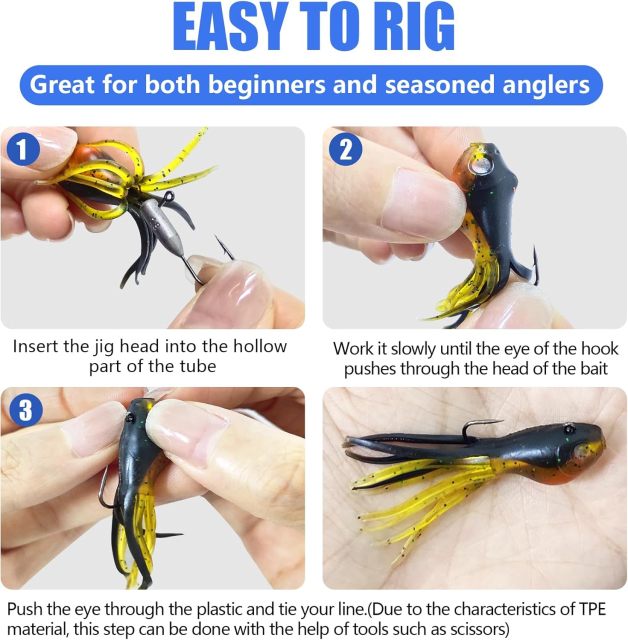 EASY TO RIG

Great for both beginners and seasoned anglers

1

Insert the jig head into the hollow part of the tube

2

Work it slowly until the eye of the hook pushes through the head of the bait

3

Push the eye through the plastic and tie your line.(Due to the characteristics of TPE material, this step can be done with the help of tools such as scissors)