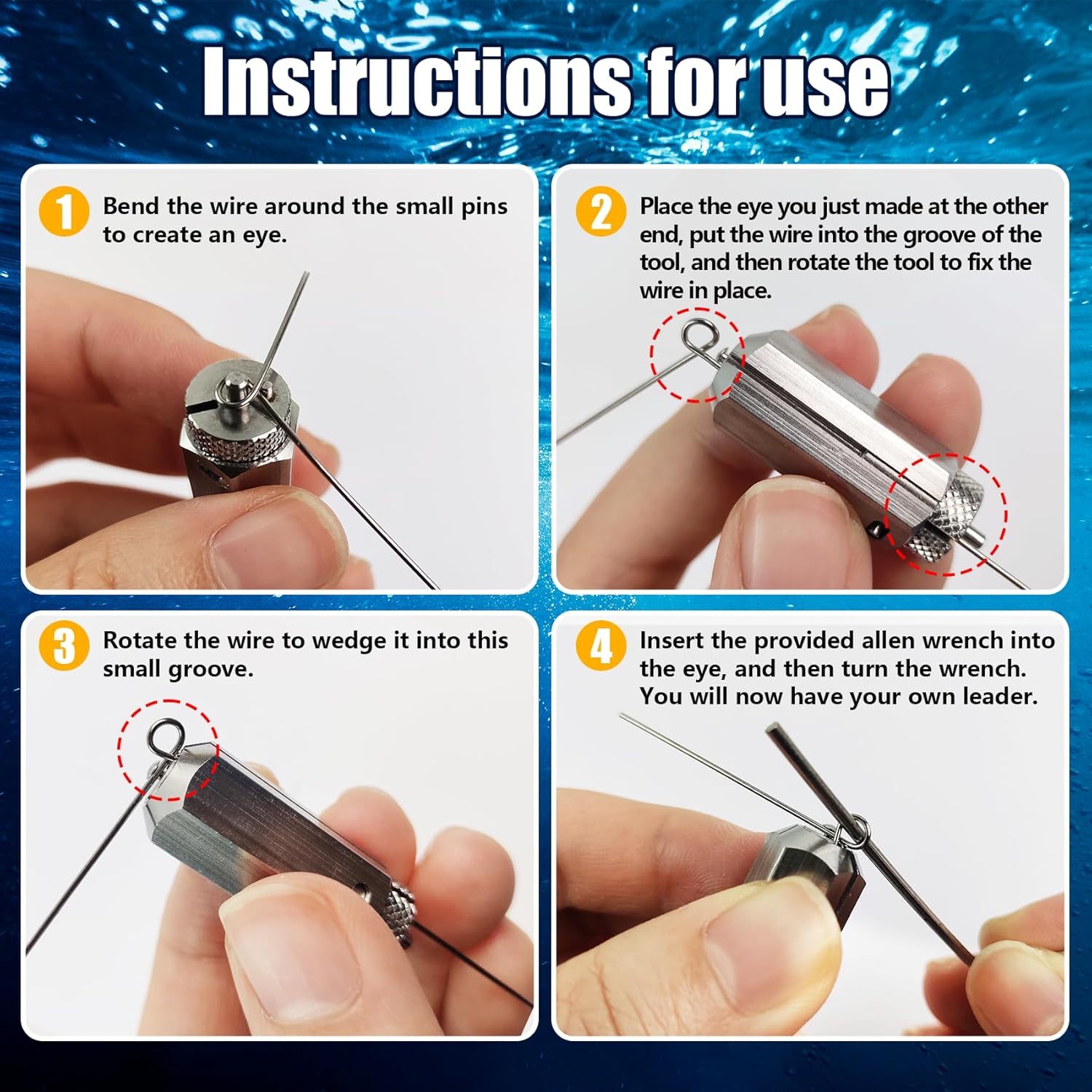 Instructions for use

1 Bend the wire around the small pins to create an eye.

2 Place the eye you just made at the other end, put the wire into the groove of the tool, and then rotate the tool to fix the wire in place.

3 Rotate the wire to wedge it into this small groove.

4 Insert the provided allen wrench into the eye, and then turn the wrench. You will now have your own leader.