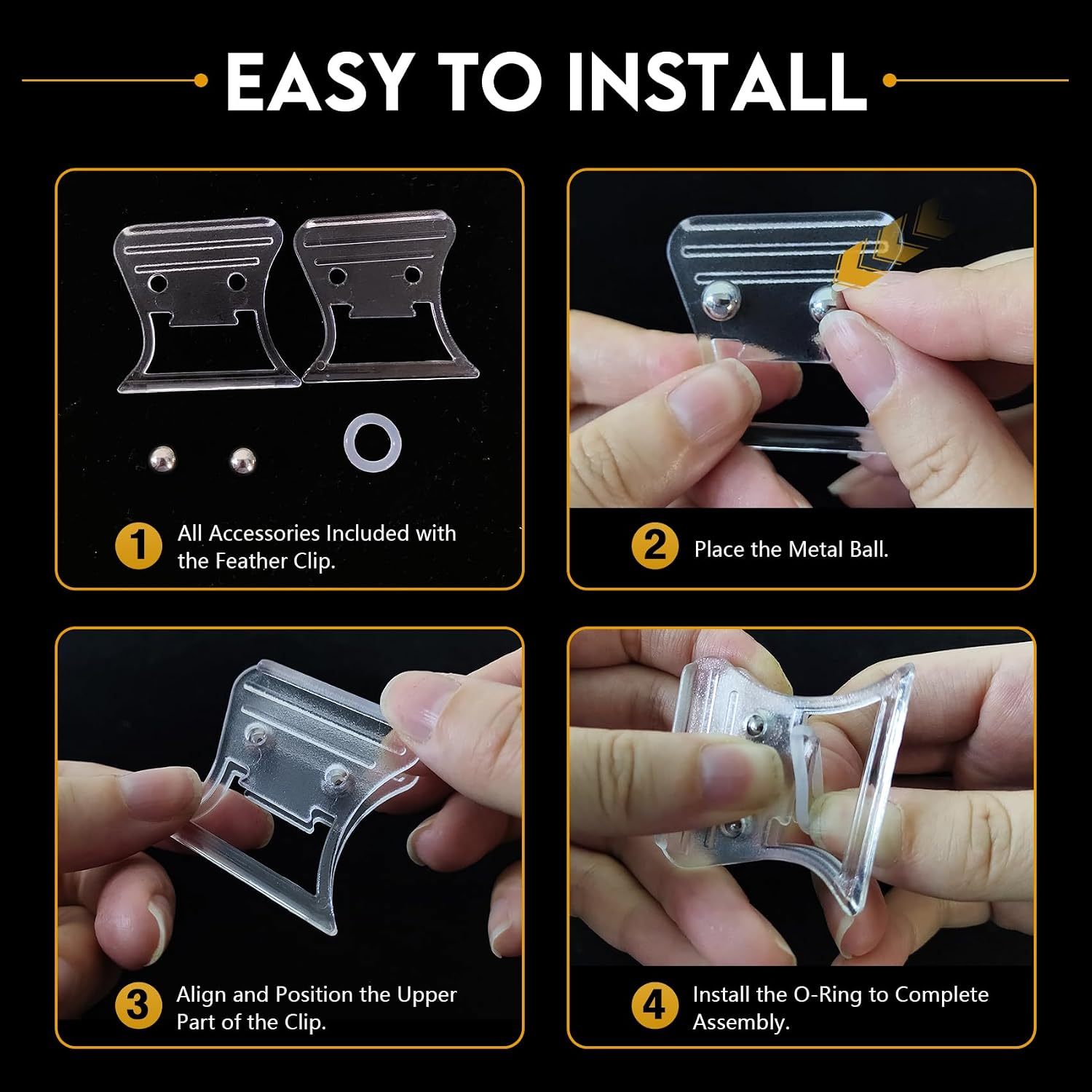 EASY TO INSTALL

1 All Accessories Included with the Feather Clip.

2 Place the Metal Ball.

3 Align and Position the Upper Part of the Clip.

4 Install the O-Ring to Complete Assembly.