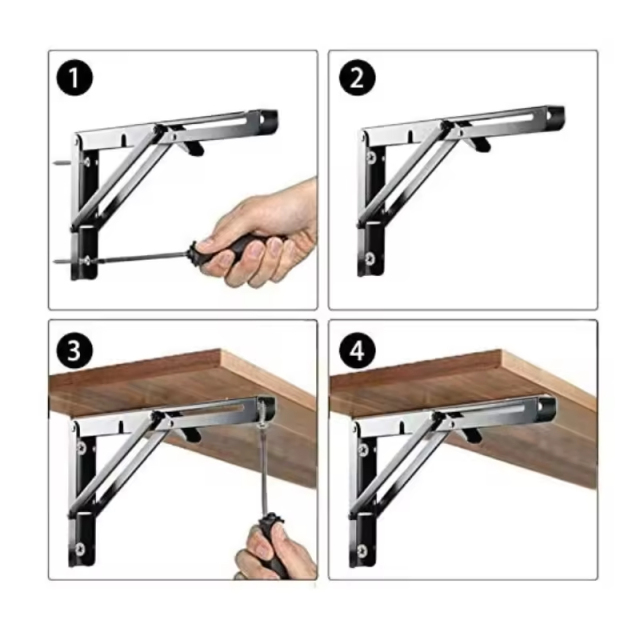 1

2

3

4