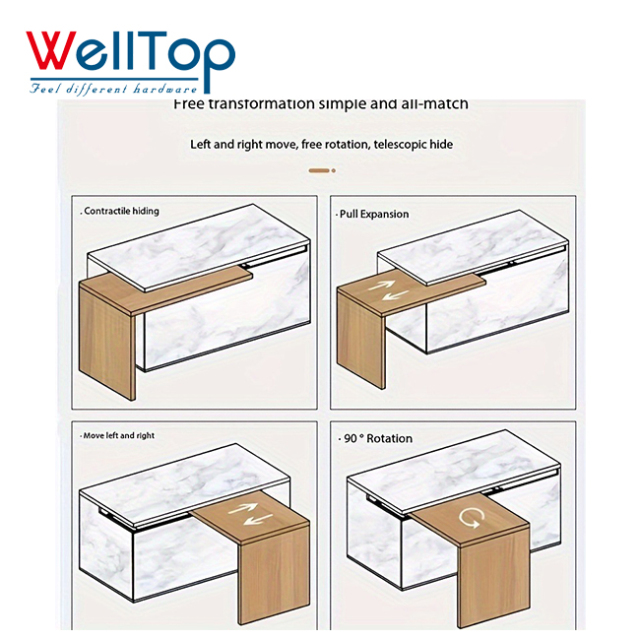 WellTop
Feel different hardware

Free transformation simple and all-match

Left and right move, free rotation, telescopic hide

. Contractile hiding

· Pull Expansion

· Move left and right

· 90 ° Rotation