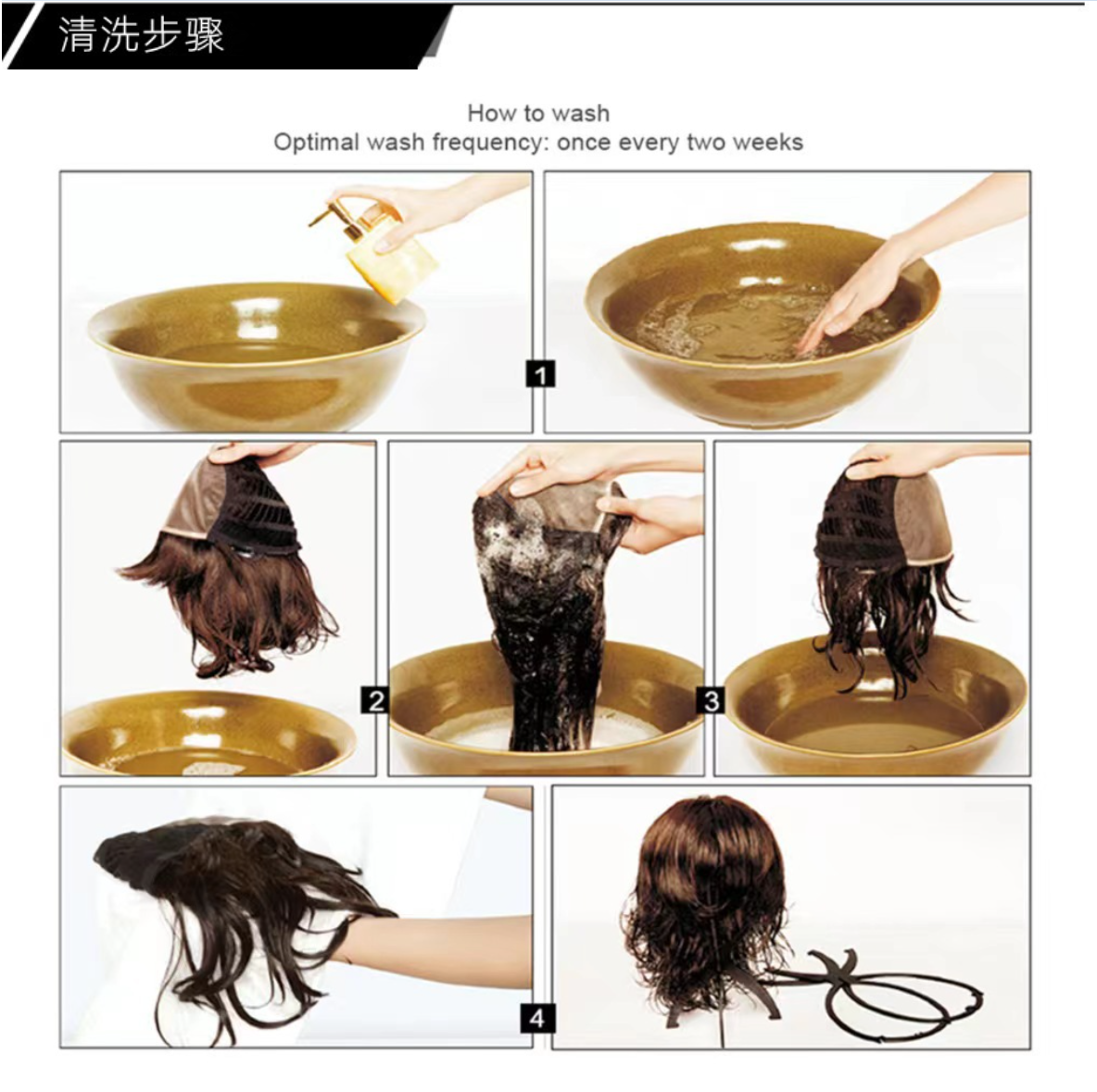 清洗步骤

How to wash
Optimal wash frequency: once every two weeks

1

2

3

4