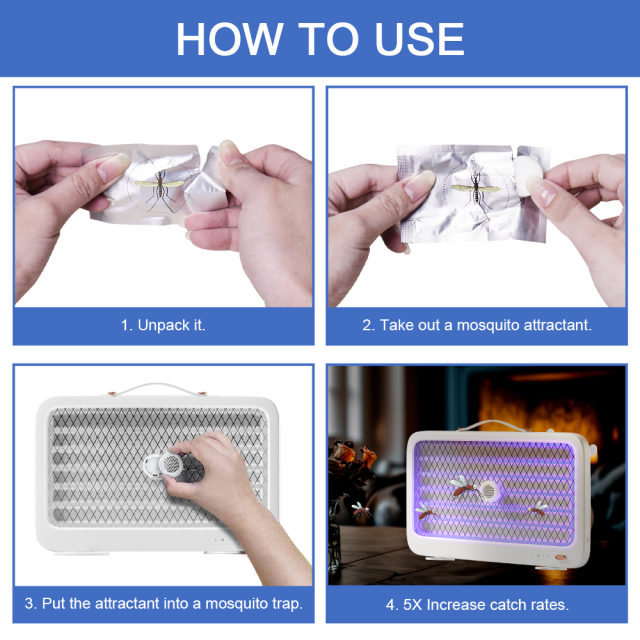 HOW TO USE

1. Unpack it.

2. Take out a mosquito attractant.

3. Put the attractant into a mosquito trap.

4. 5X Increase catch rates.