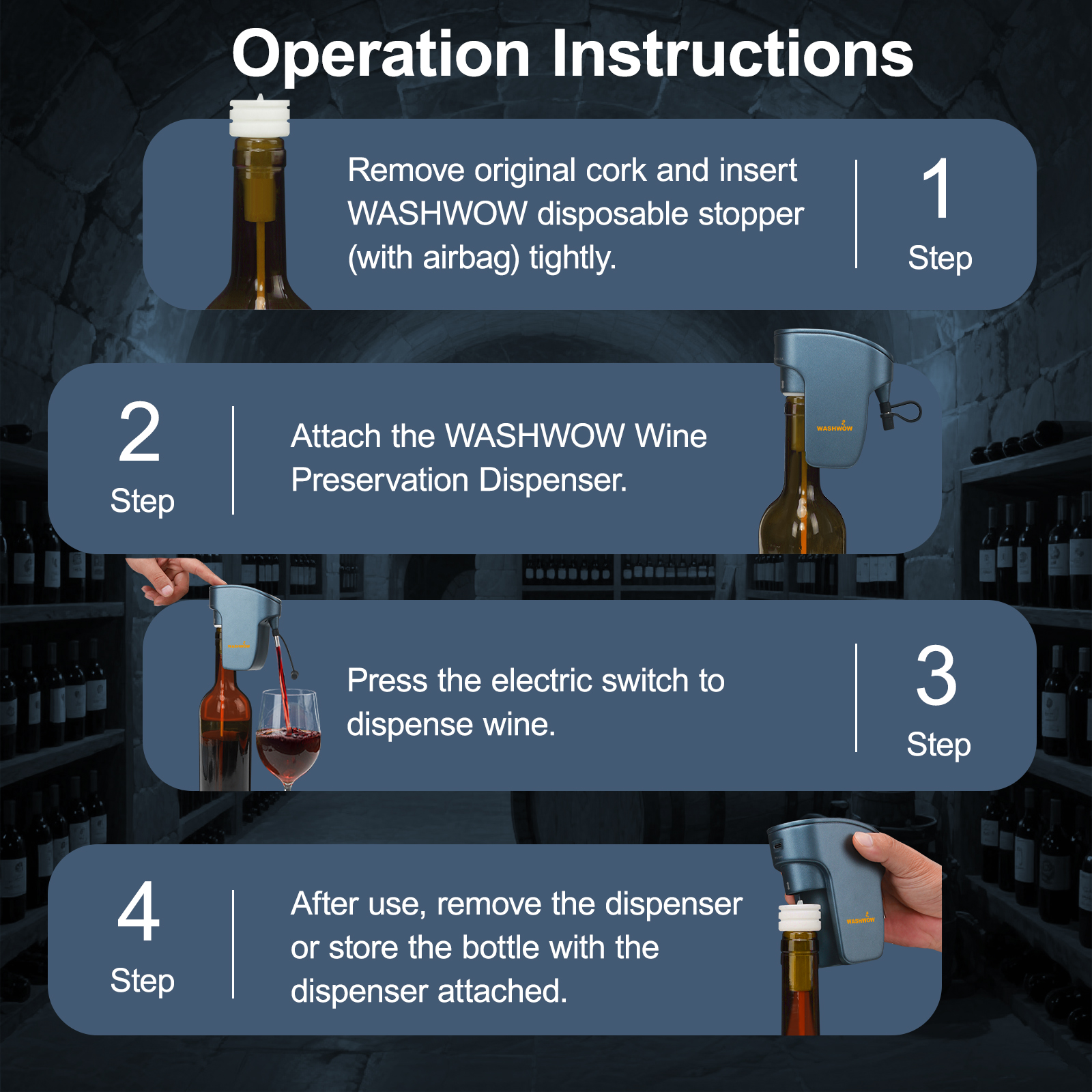 Operation Instructions

Remove original cork and insert WASHWOW disposable stopper (with airbag) tightly.

1
Step

2
Step

Attach the WASHWOW Wine Preservation Dispenser.

WASHWOW

Press the electric switch to dispense wine.

3
Step

4
Step

After use, remove the dispenser or store the bottle with the dispenser attached.

WASHWOW