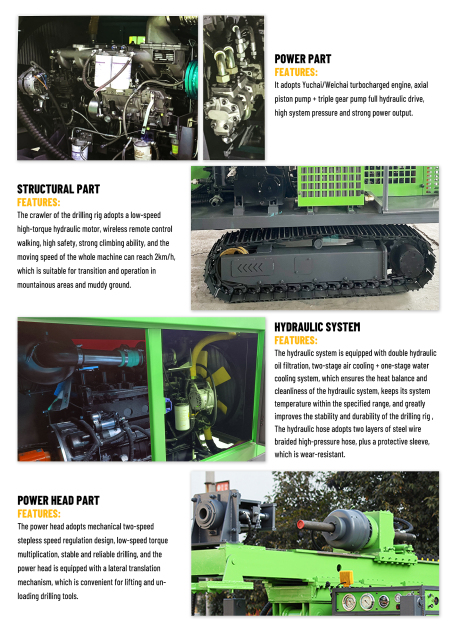 POWER PART
FEATURES:
It adopts Yuchai/Weichai turbocharged engine, axial piston pump + triple gear pump full hydraulic drive, high system pressure and strong power output.

STRUCTURAL PART
FEATURES:
The crawler of the drilling rig adopts a low-speed high-torque hydraulic motor, wireless remote control walking, high safety, strong climbing ability, and the moving speed of the whole machine can reach 2km/h, which is suitable for transition and operation in mountainous areas and muddy ground.

HYDRAULIC SYSTEM
FEATURES:
The hydraulic system is equipped with double hydraulic oil filtration, two-stage air cooling + one-stage water cooling system, which ensures the heat balance and cleanliness of the hydraulic system, keeps its system temperature within the specified range, and greatly improves the stability and durability of the drilling rig , The hydraulic hose adopts two layers of steel wire braided high-pressure hose, plus a protective sleeve, which is wear-resistant.

POWER HEAD PART
FEATURES:
The power head adopts mechanical two-speed stepless speed regulation design, low-speed torque multiplication, stable and reliable drilling, and the power head is equipped with a lateral translation mechanism, which is convenient for lifting and unloading drilling tools.