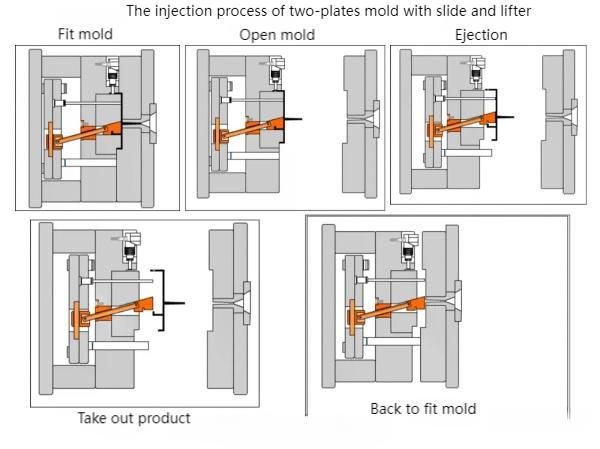 The injection process of two-plates mold with slide and lifter

Fit mold

Open mold

Ejection

Take out product

Back to fit mold