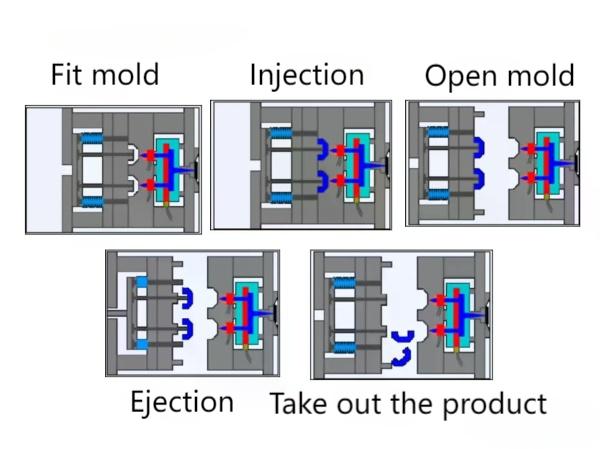 Fit mold Injection Open mold

Ejection Take out the product