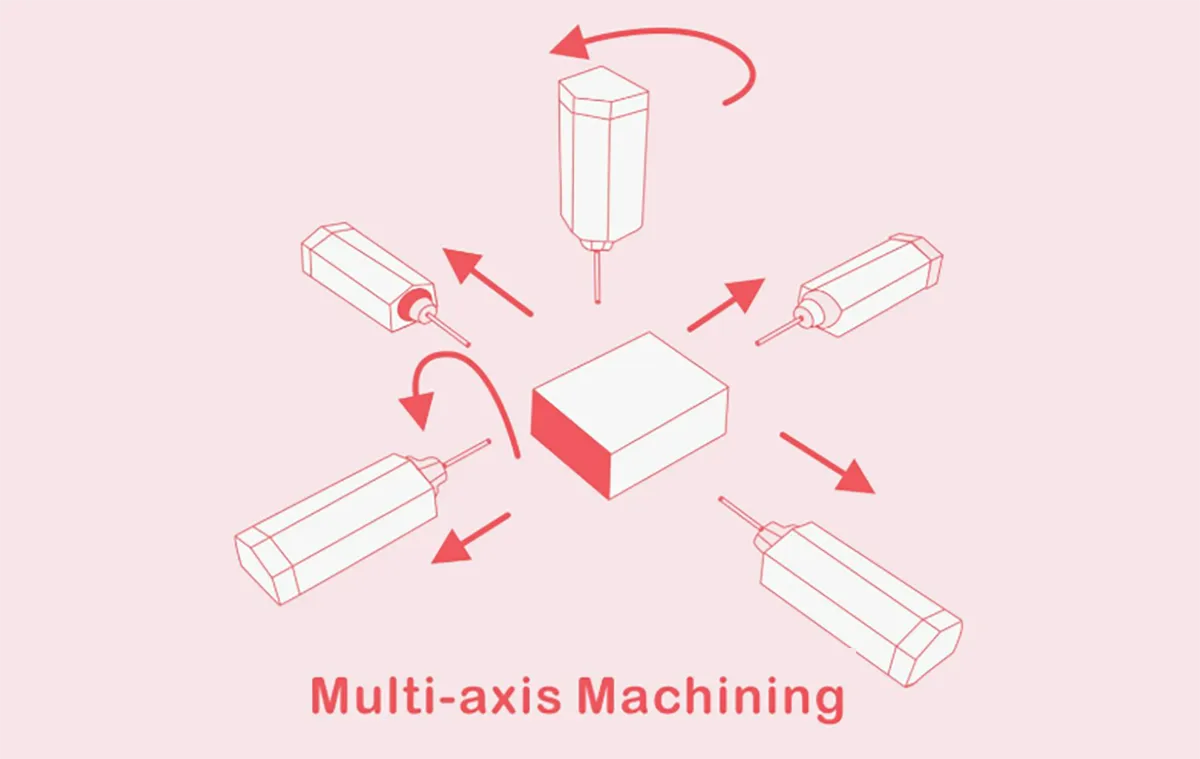 Multi-axis Machining