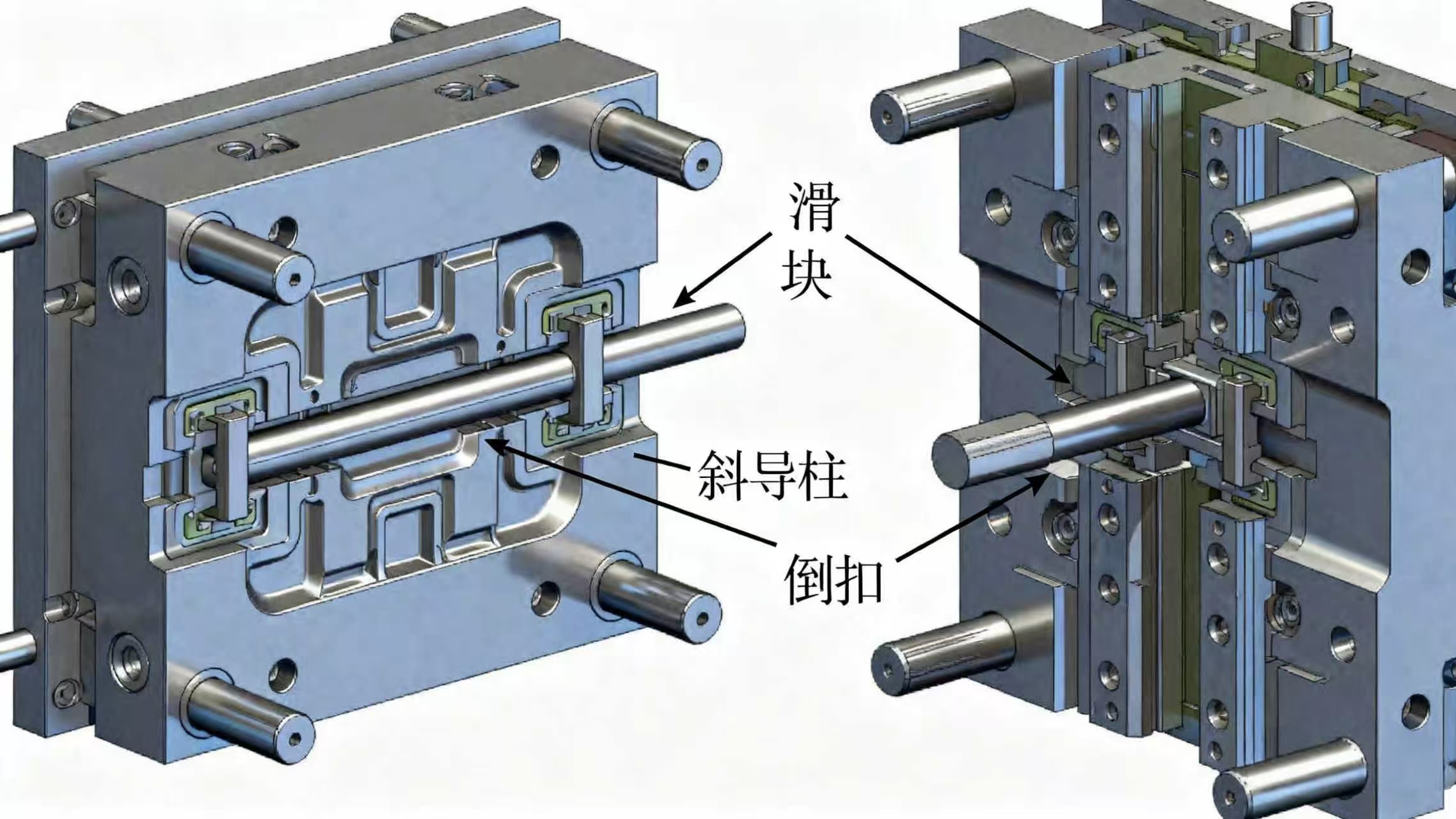 滑块

斜导柱

倒扣