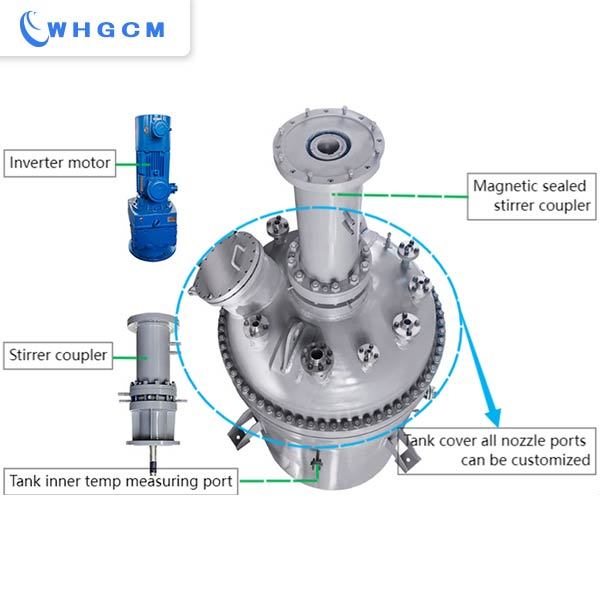 WHGCM

Inverter motor

Magnetic sealed stirrer coupler

Stirrer coupler

Tank cover all nozzle ports can be customized

Tank inner temp measuring port