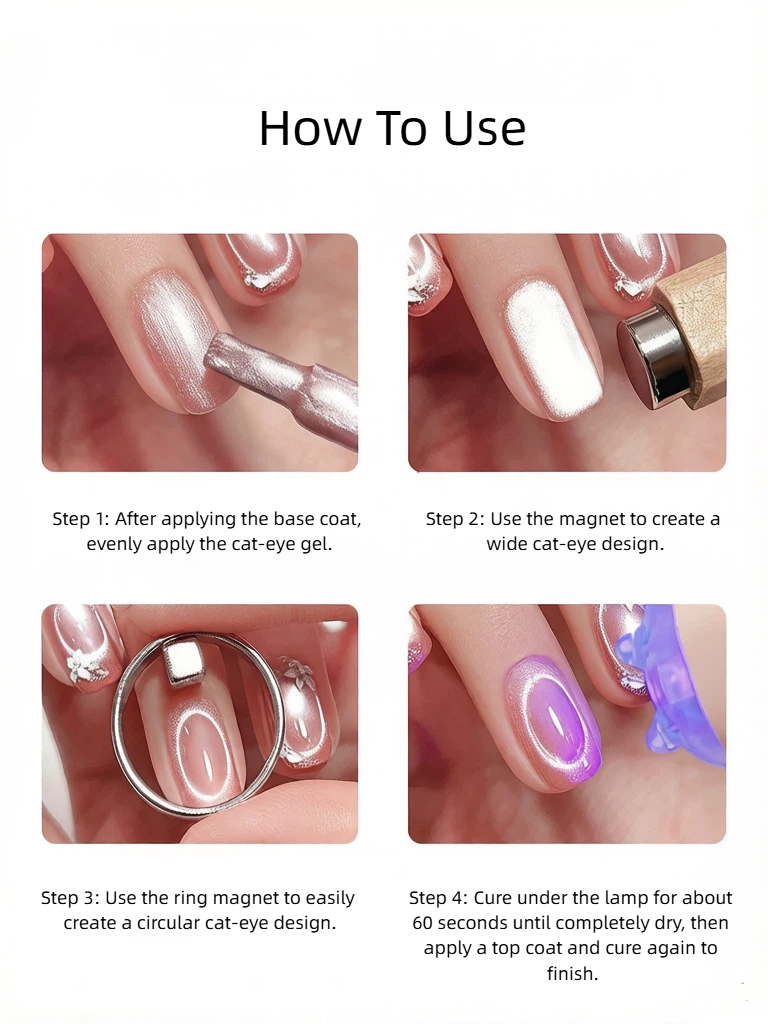 How To Use

Step 1: After applying the base coat, evenly apply the cat-eye gel.

Step 2: Use the magnet to create a wide cat-eye design.

Step 3: Use the ring magnet to easily create a circular cat-eye design.

Step 4: Cure under the lamp for about 60 seconds until completely dry, then apply a top coat and cure again to finish.