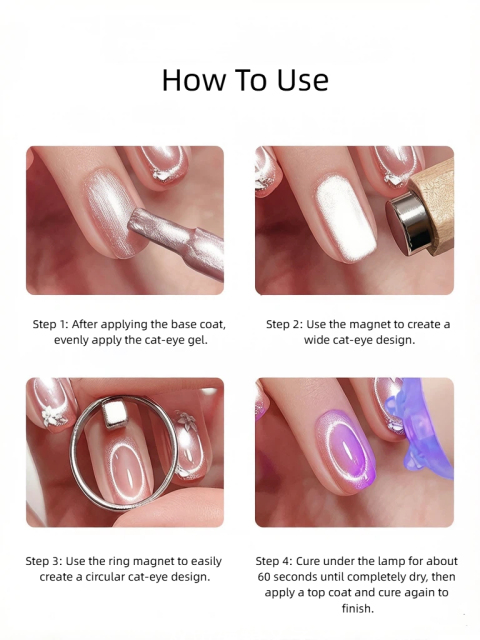 How To Use

Step 1: After applying the base coat, evenly apply the cat-eye gel.

Step 2: Use the magnet to create a wide cat-eye design.

Step 3: Use the ring magnet to easily create a circular cat-eye design.

Step 4: Cure under the lamp for about 60 seconds until completely dry, then apply a top coat and cure again to finish.