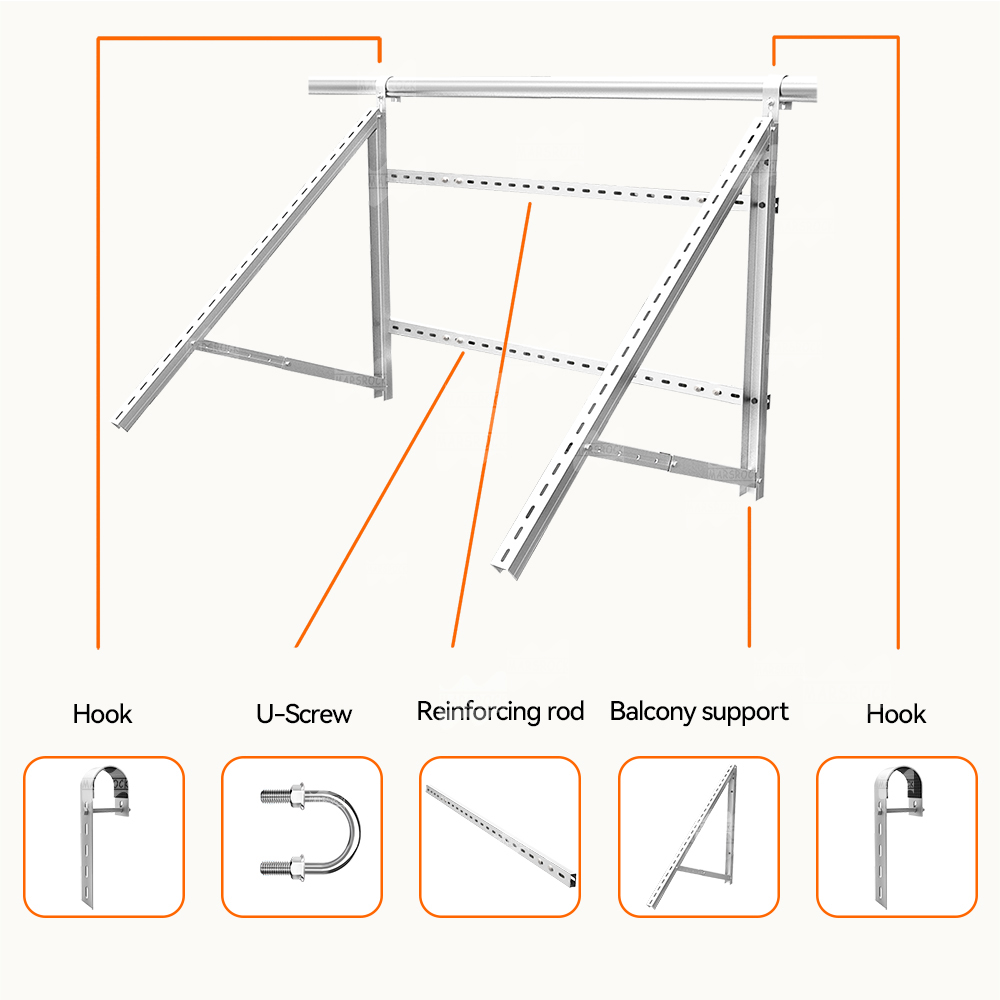 Hook

U-Screw

Reinforcing rod

Balcony support

Hook